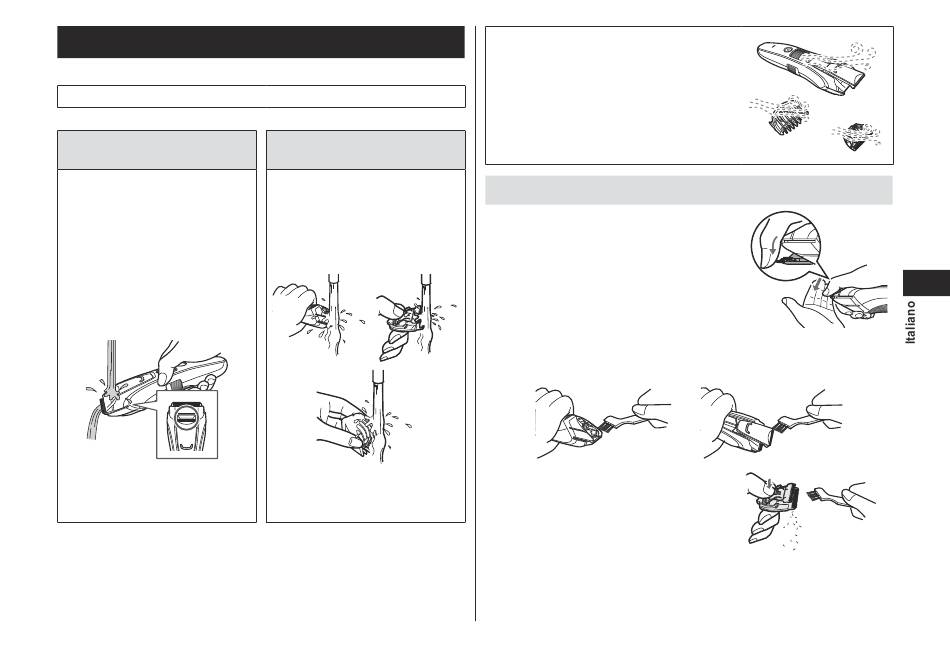 Italiano