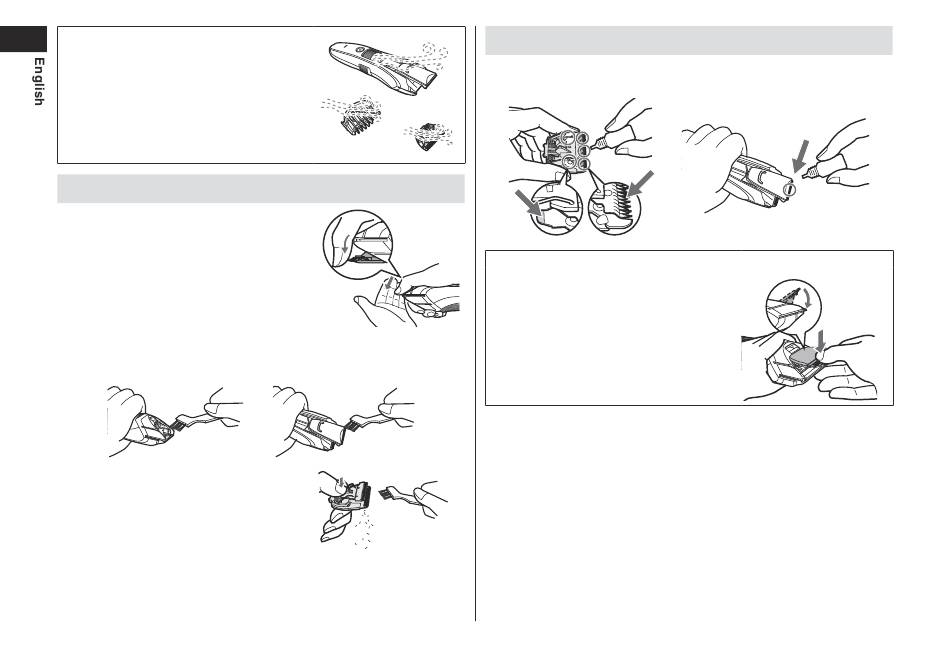 English