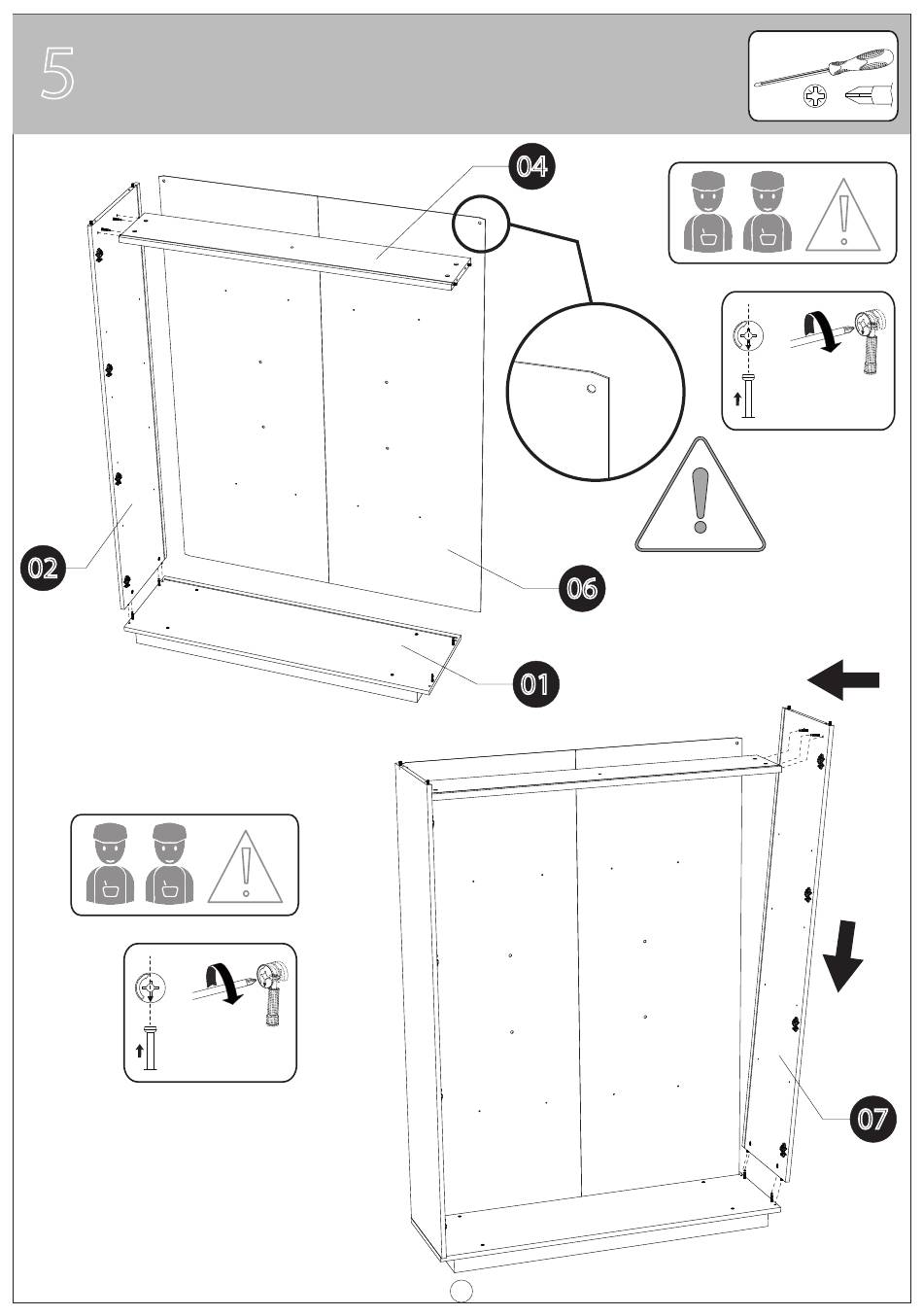 5

04

02

06

01

07