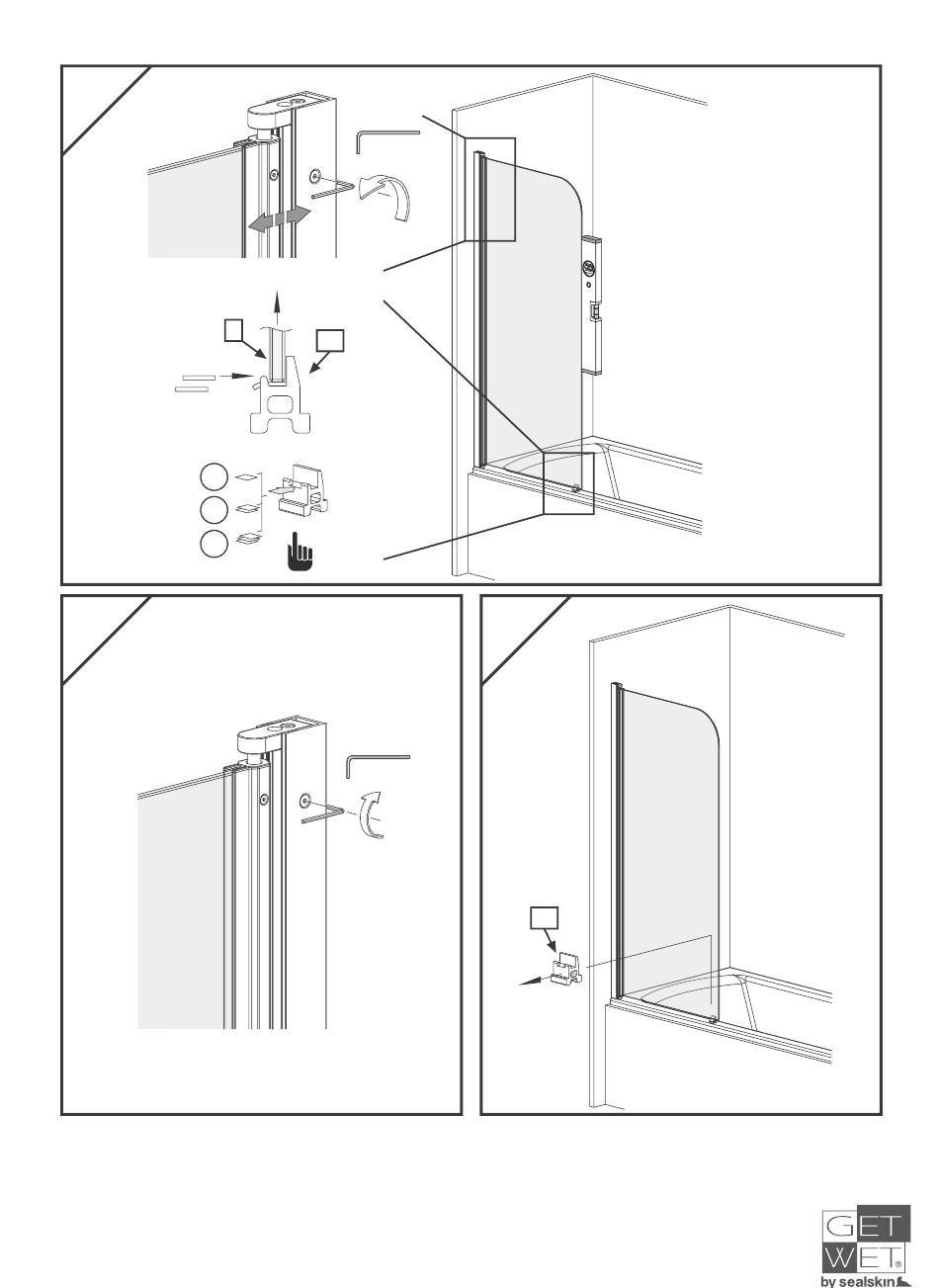 GET
WET®
by sealskin