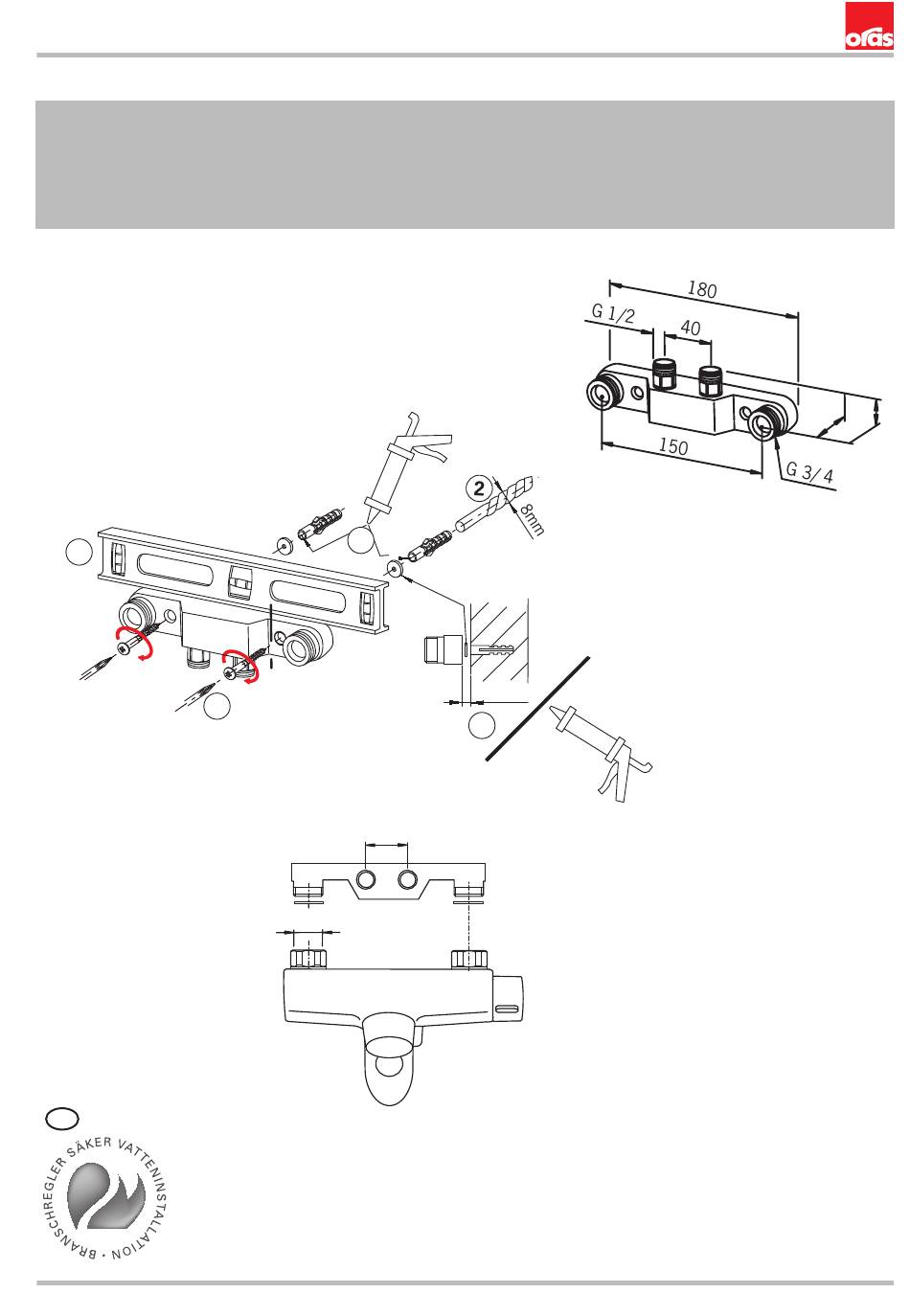 oras

180

G 1/2

40

150

G 3/4

2

8mm

BRANSCHREGLER SÄKER VATTENINSTALLATION