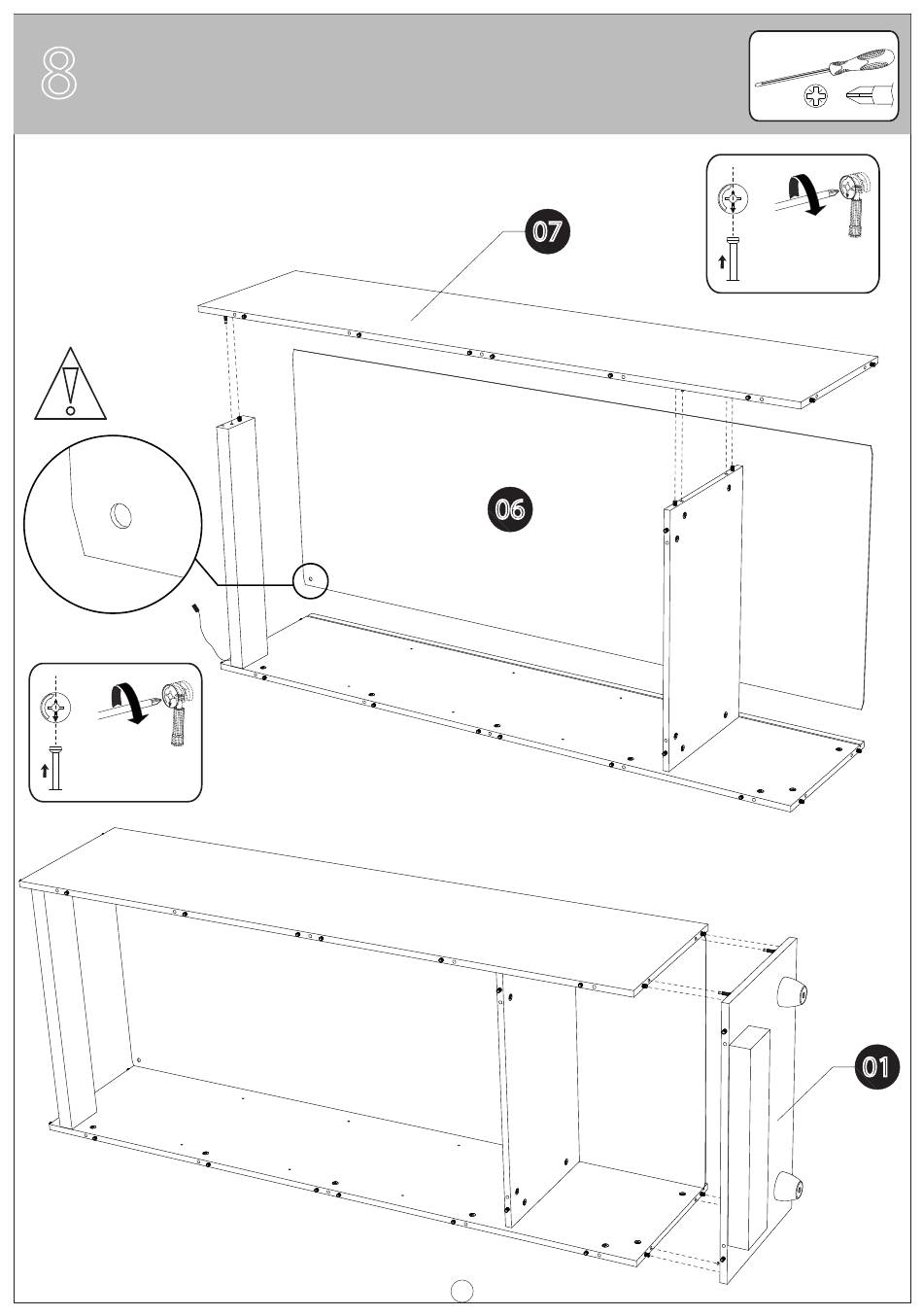 8

07

06

01