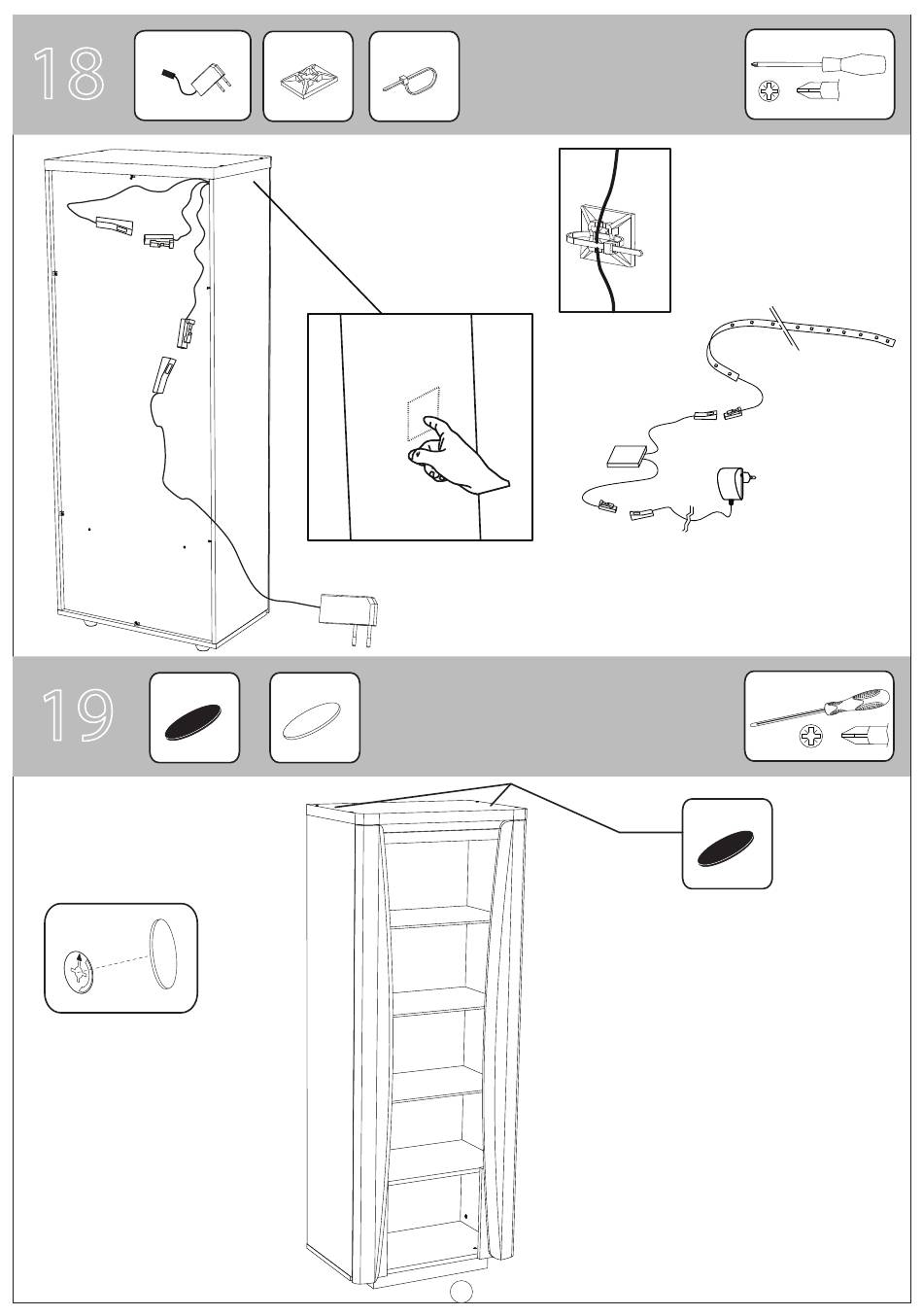 18

19