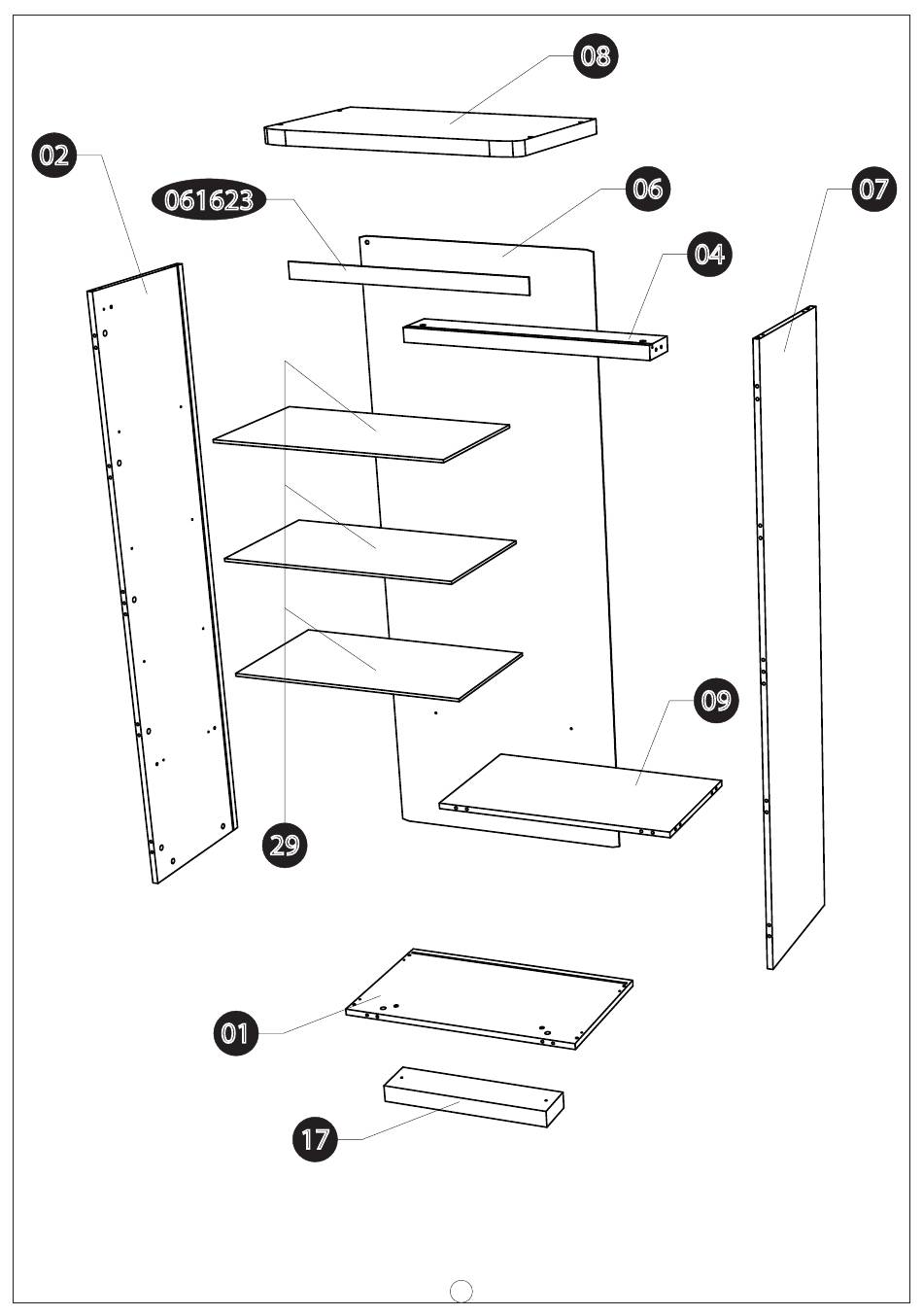 08
02
061623
06
07
04
09
29
01
17