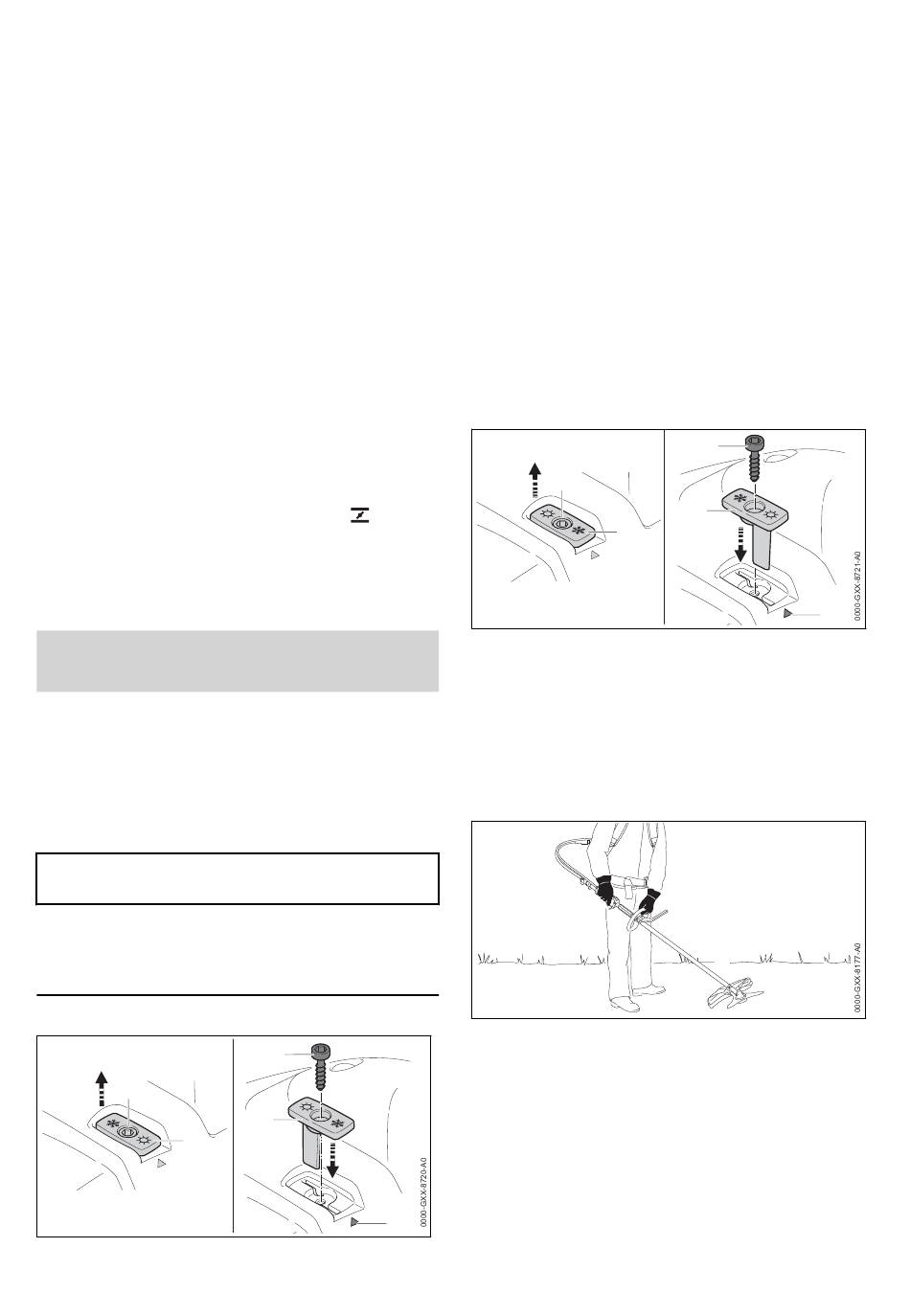 0000-GXX-8721-A0

0000-GXX-8177-A0

0000-GXX-8720-A0