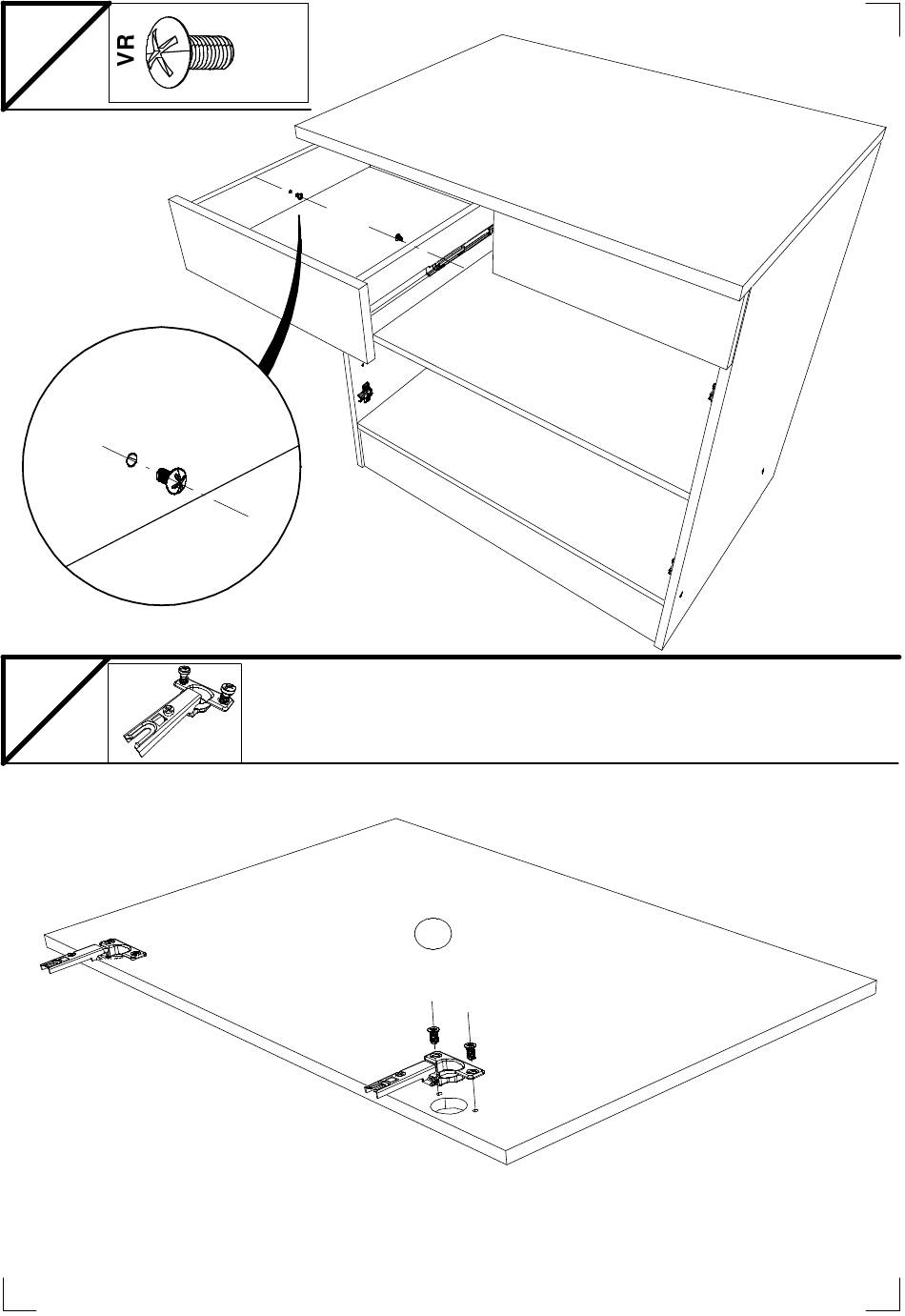 VR