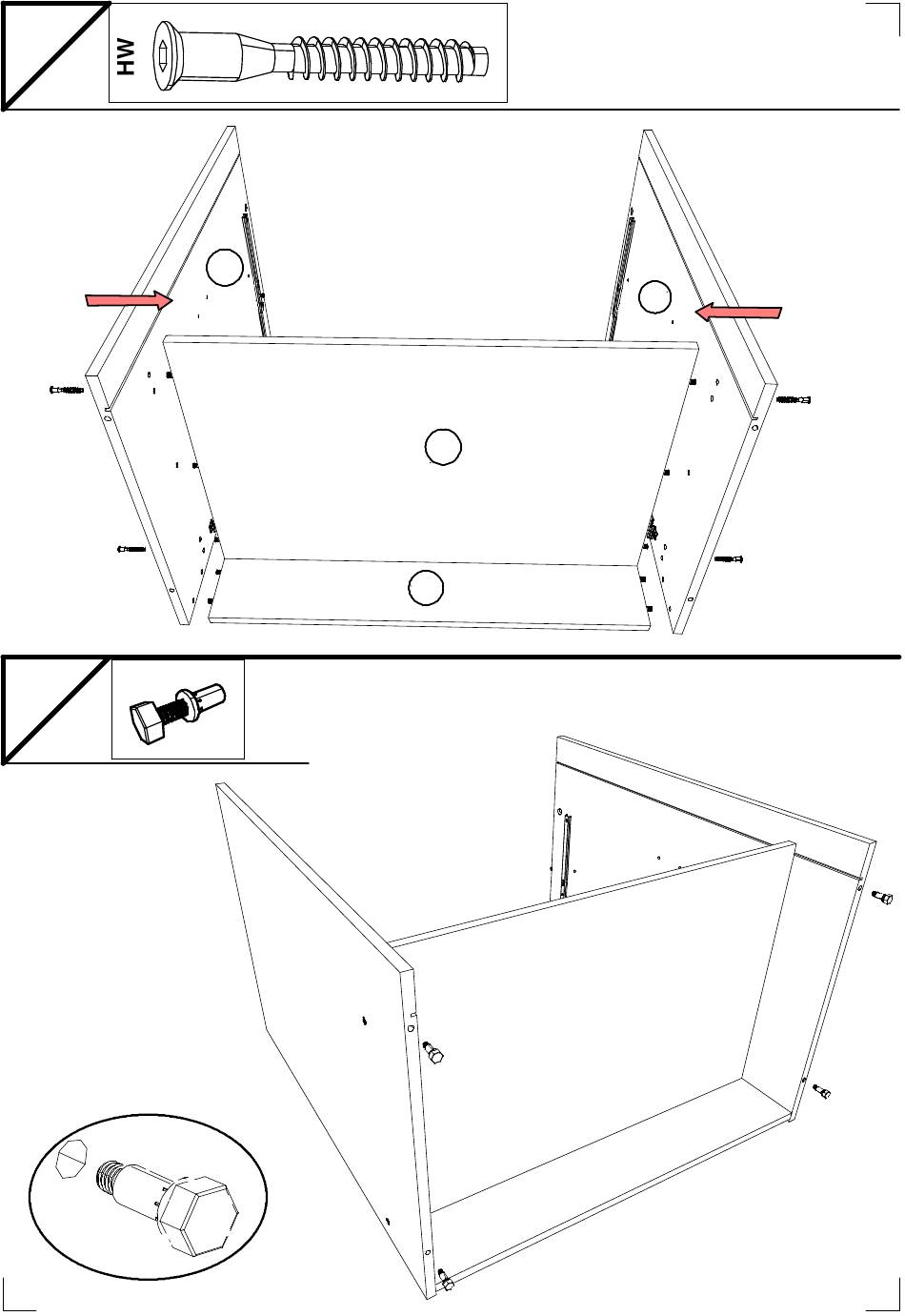 HW