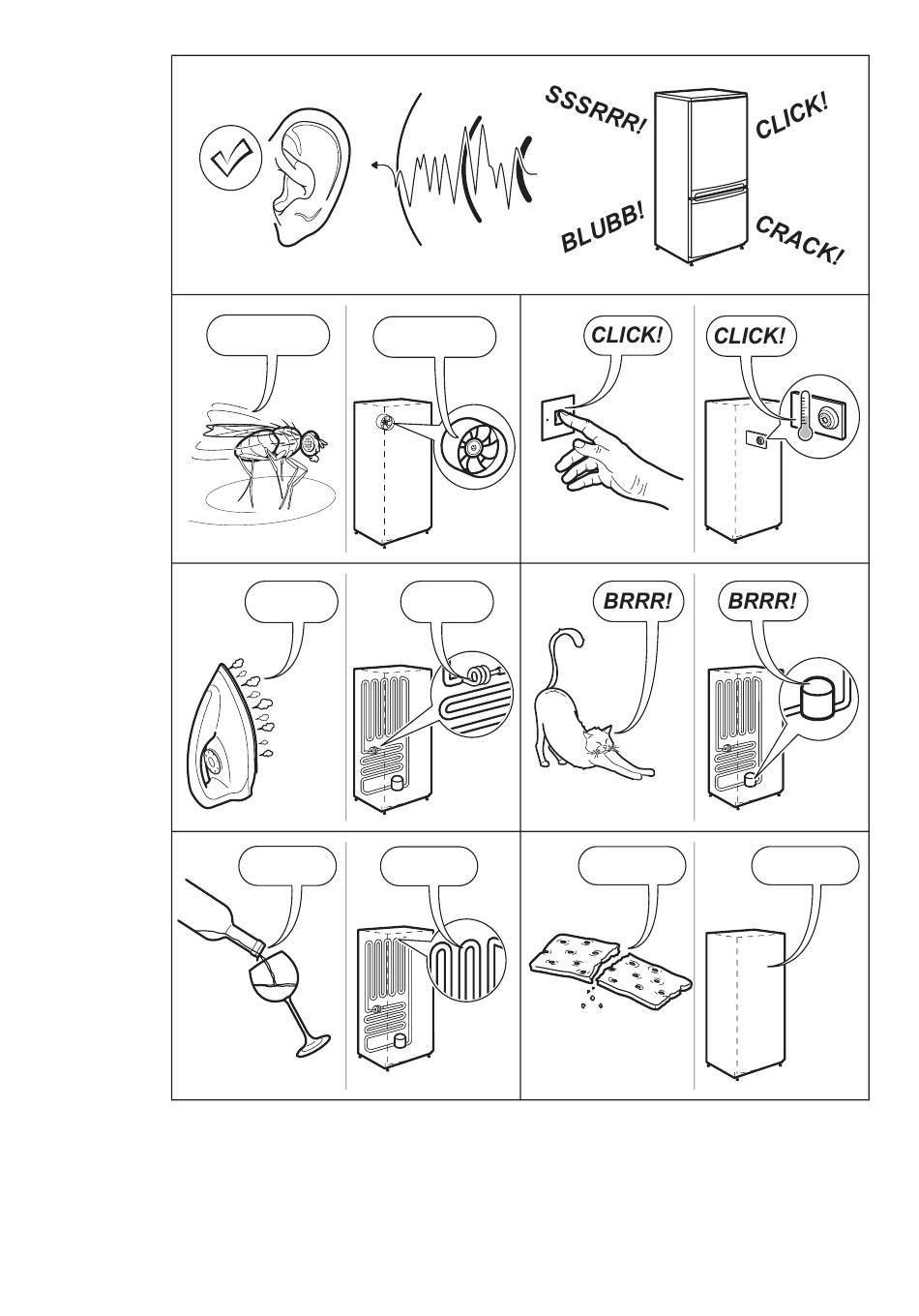 SSSRRR!

CLICK!

BLUBB!

CRACK!

CLICK!

CLICK!

BRRR!

BRRR!