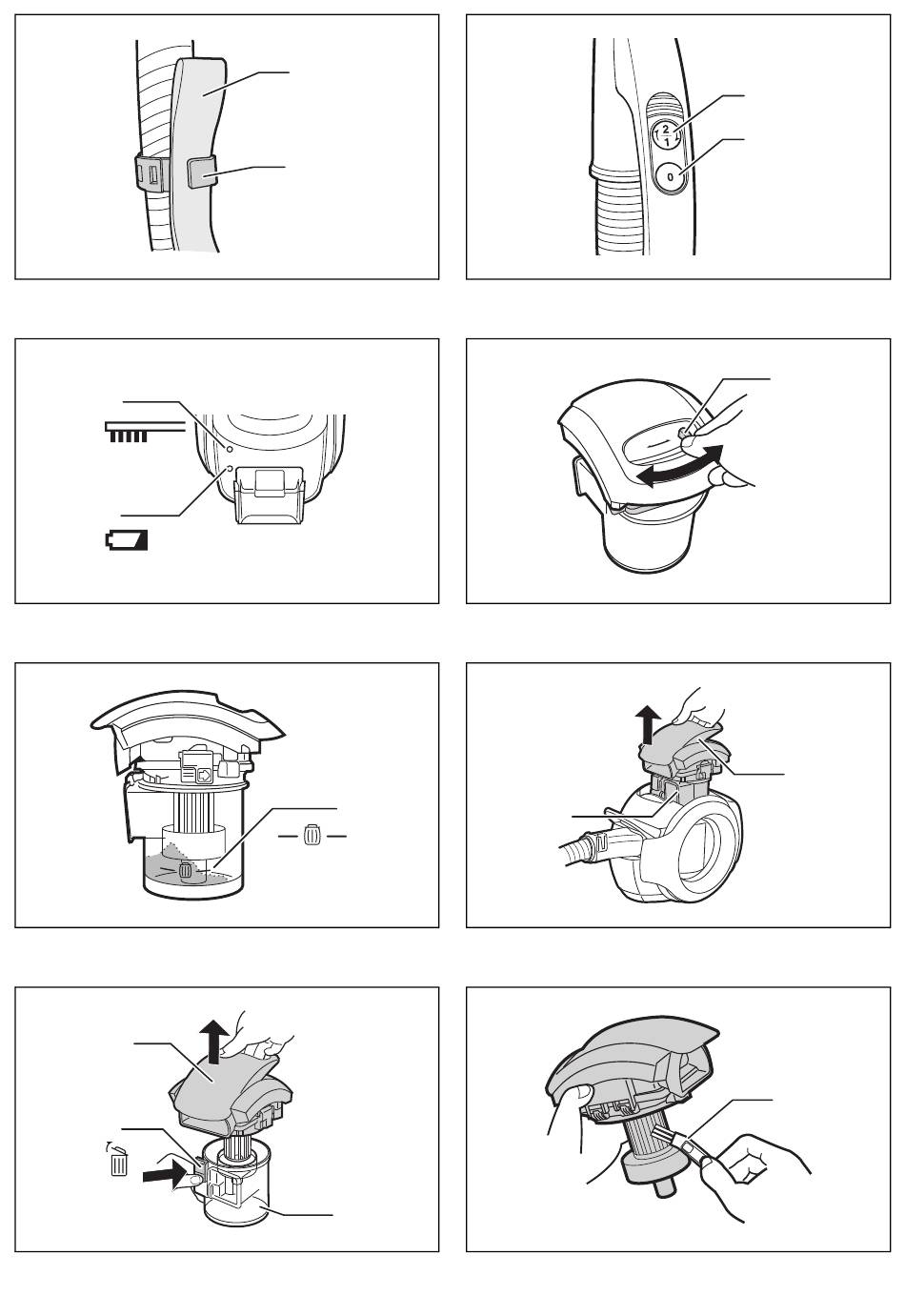 2
1
0