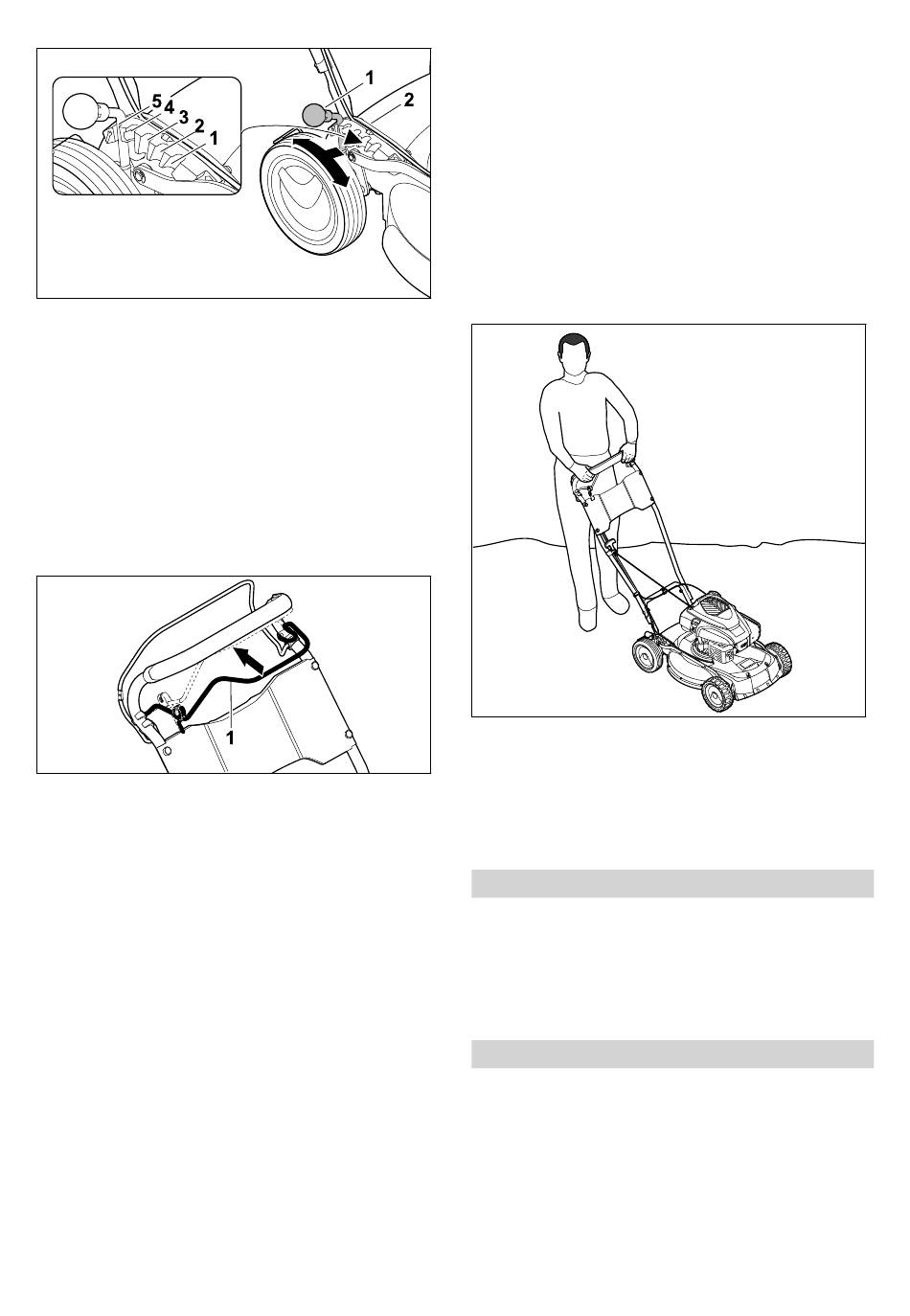 5
4
3
2
1
1
2

1