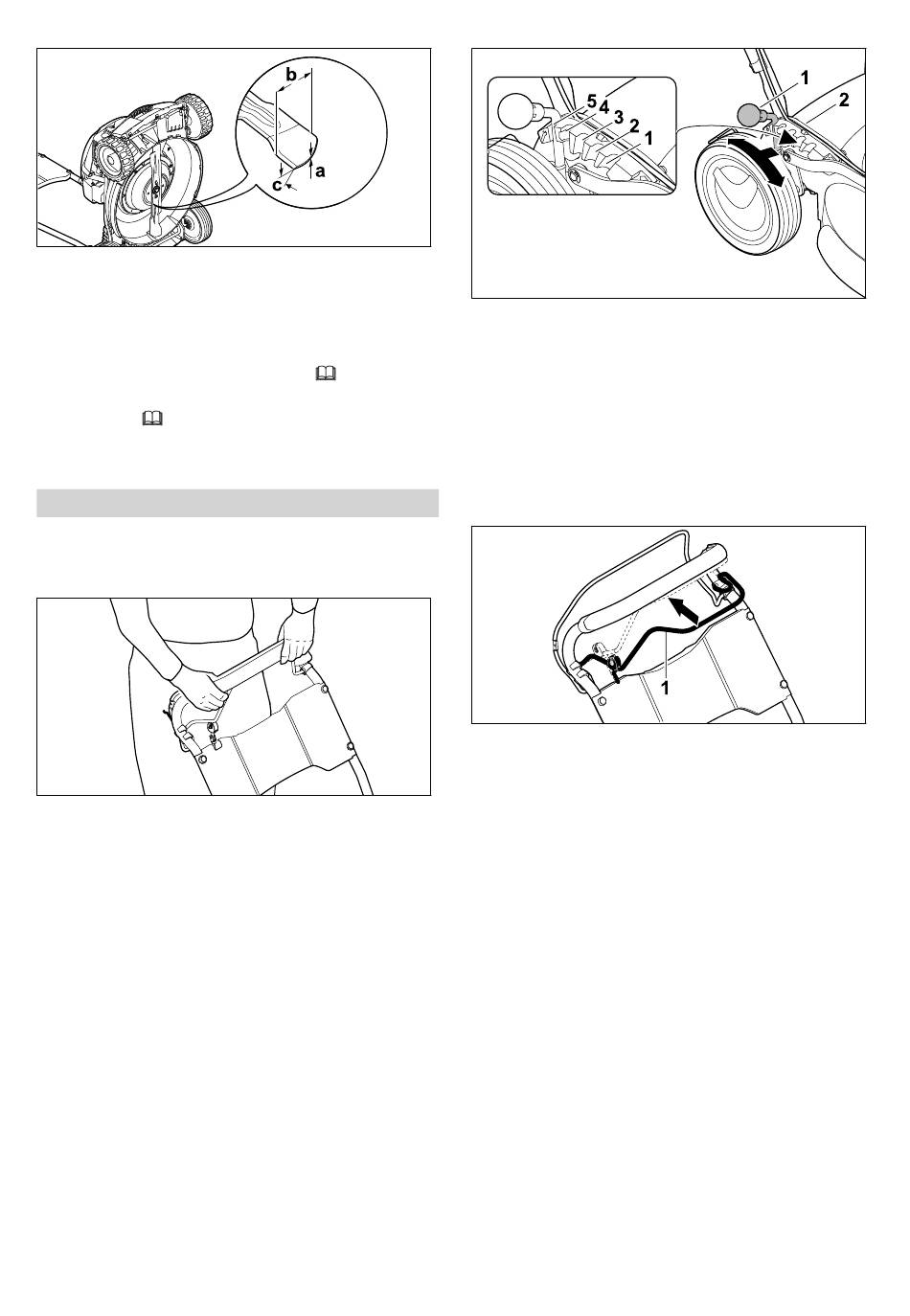 b

a

c

5 4 3 2 1

1

2

1