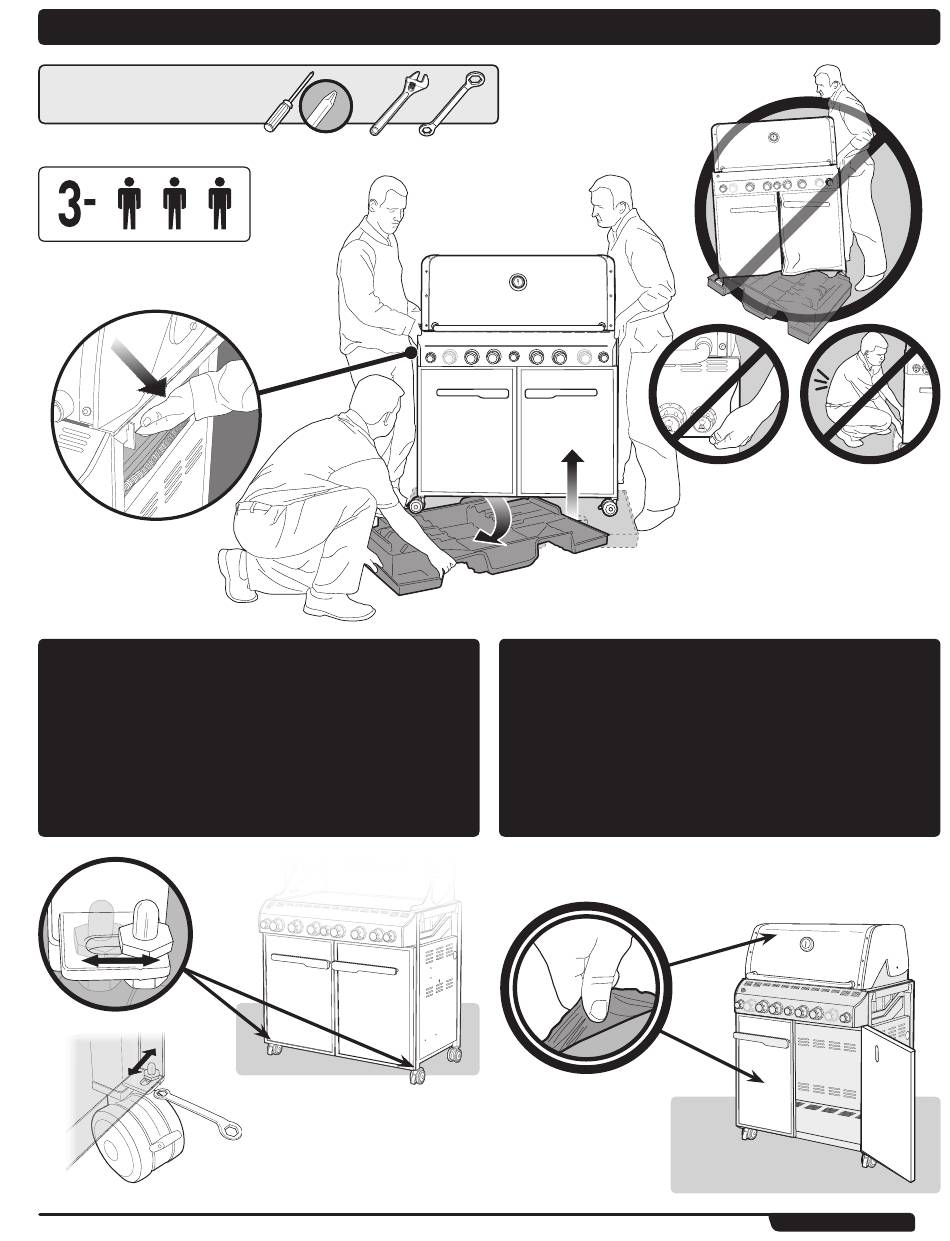 3-