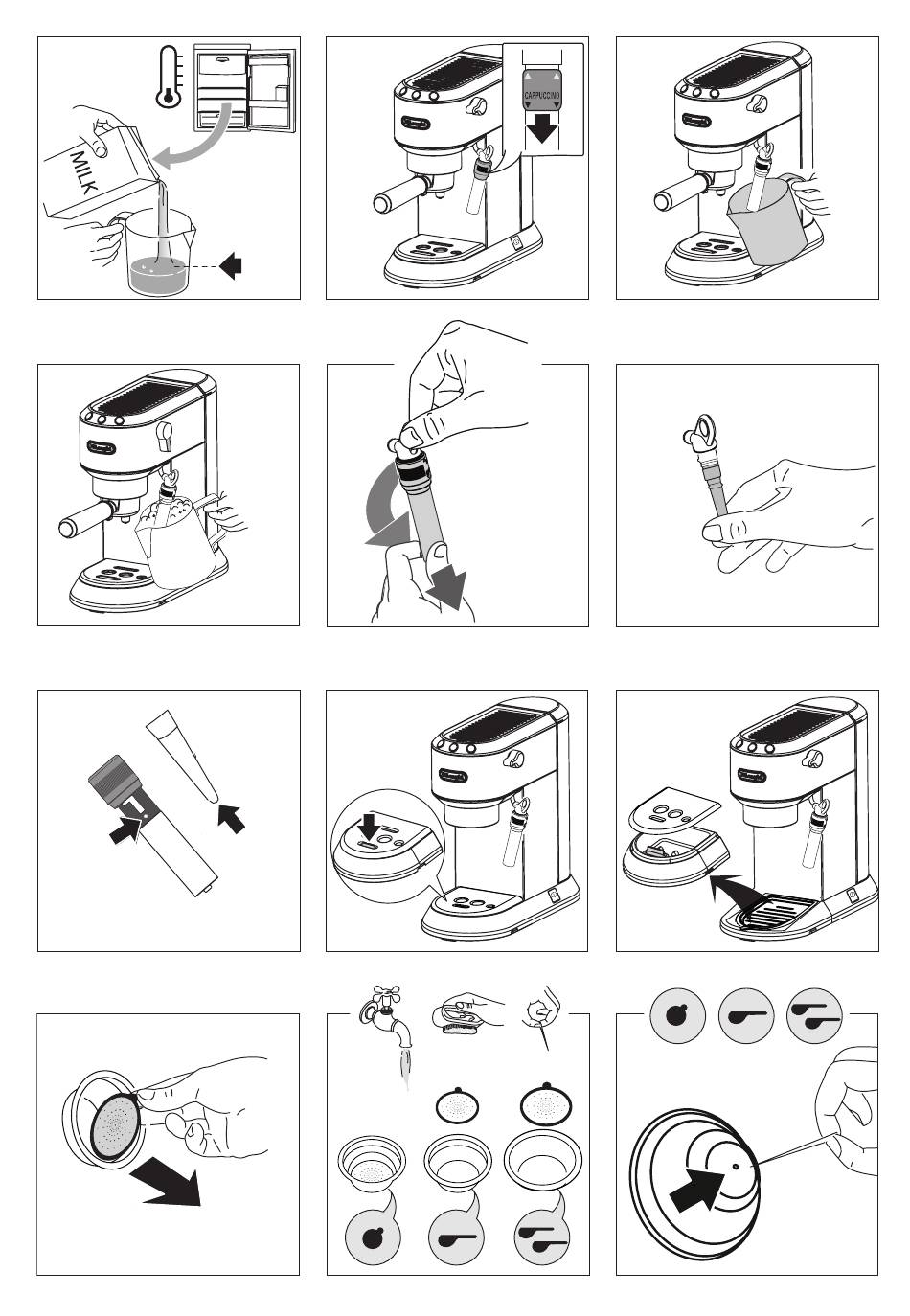 MILK

CAPPUCCINO