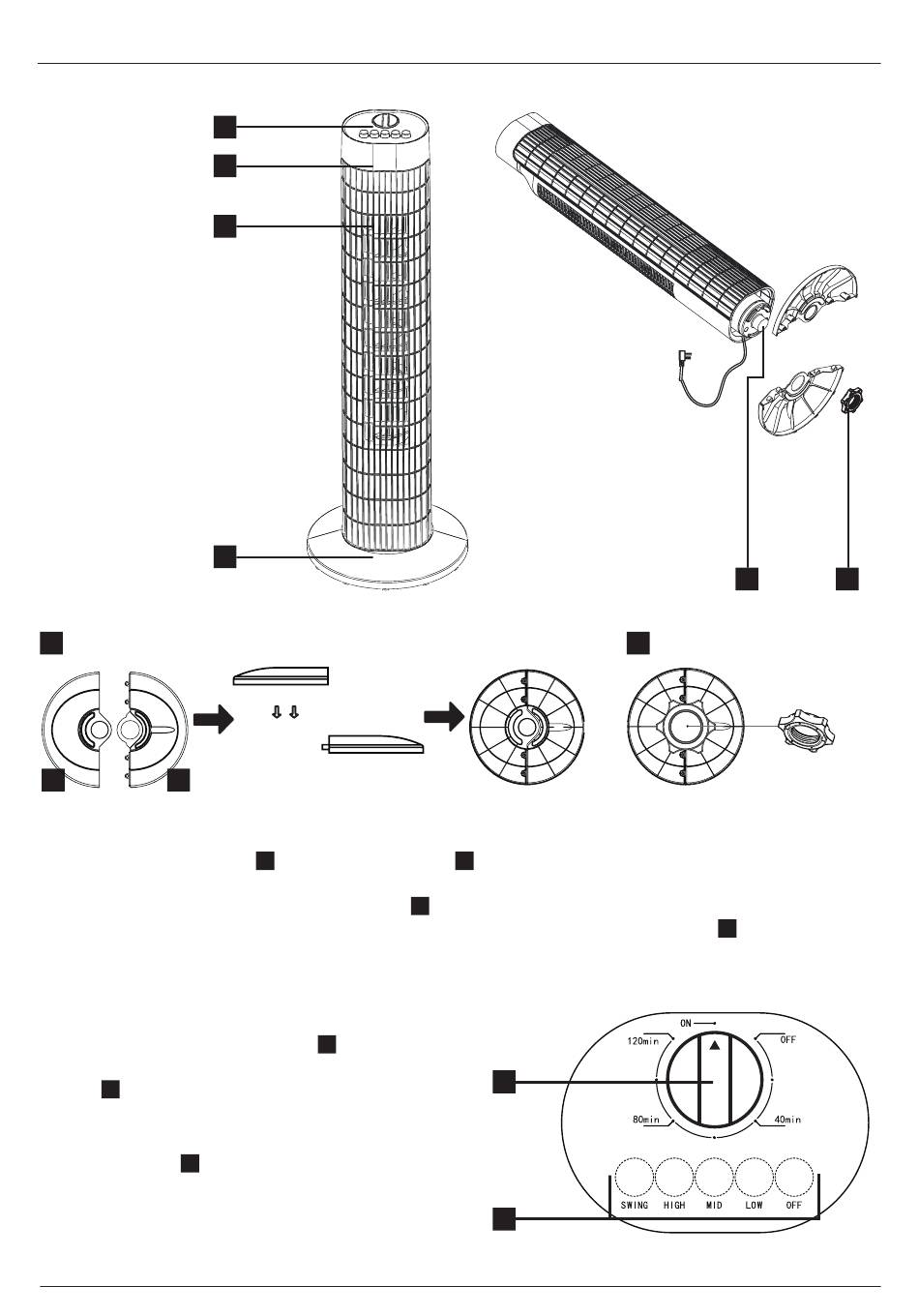 ON

120min

OFF

80min

40min

SWING HIGH MID LOW OFF