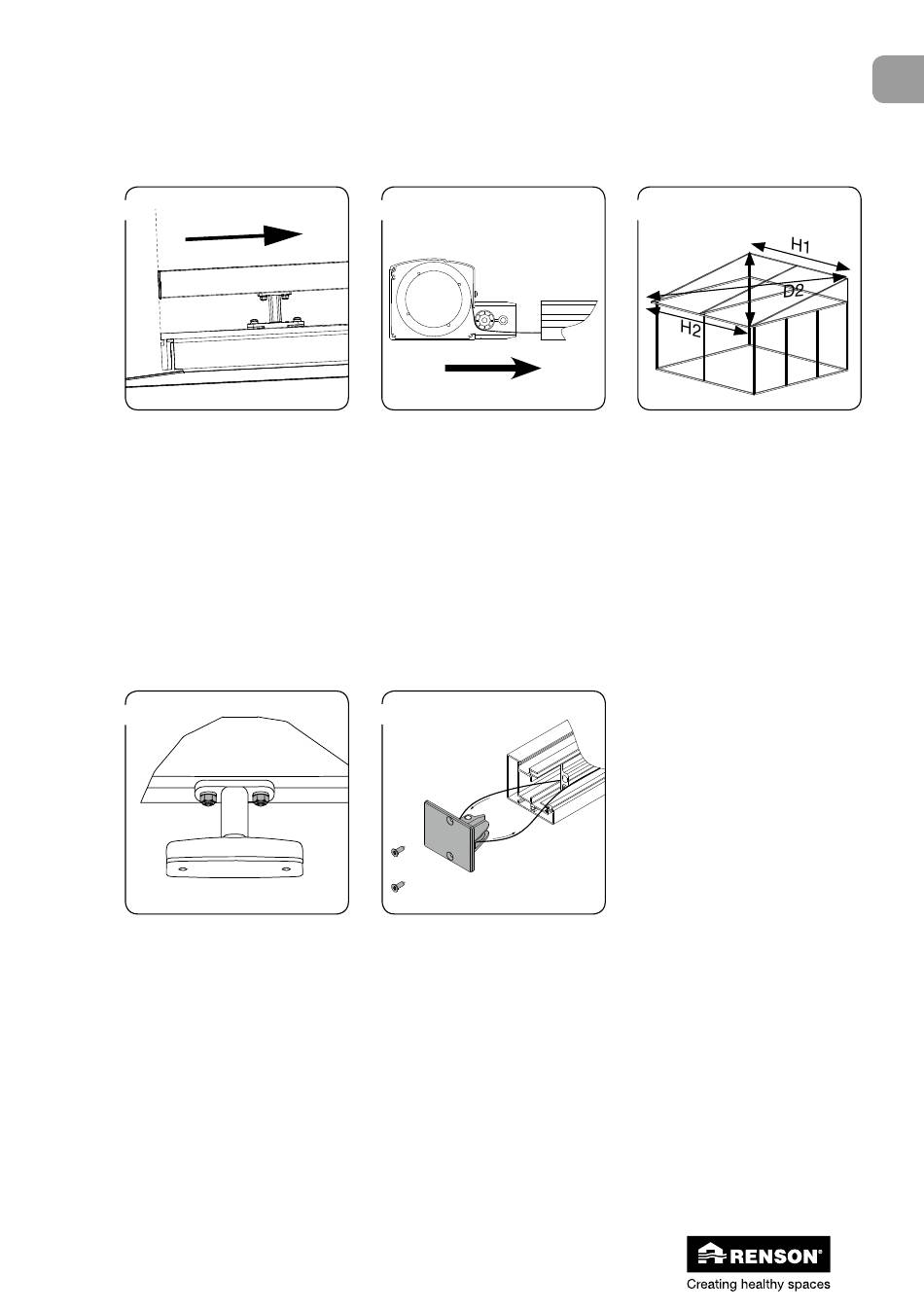 H1

D2

H2

RENSON®

Creating healthy spaces