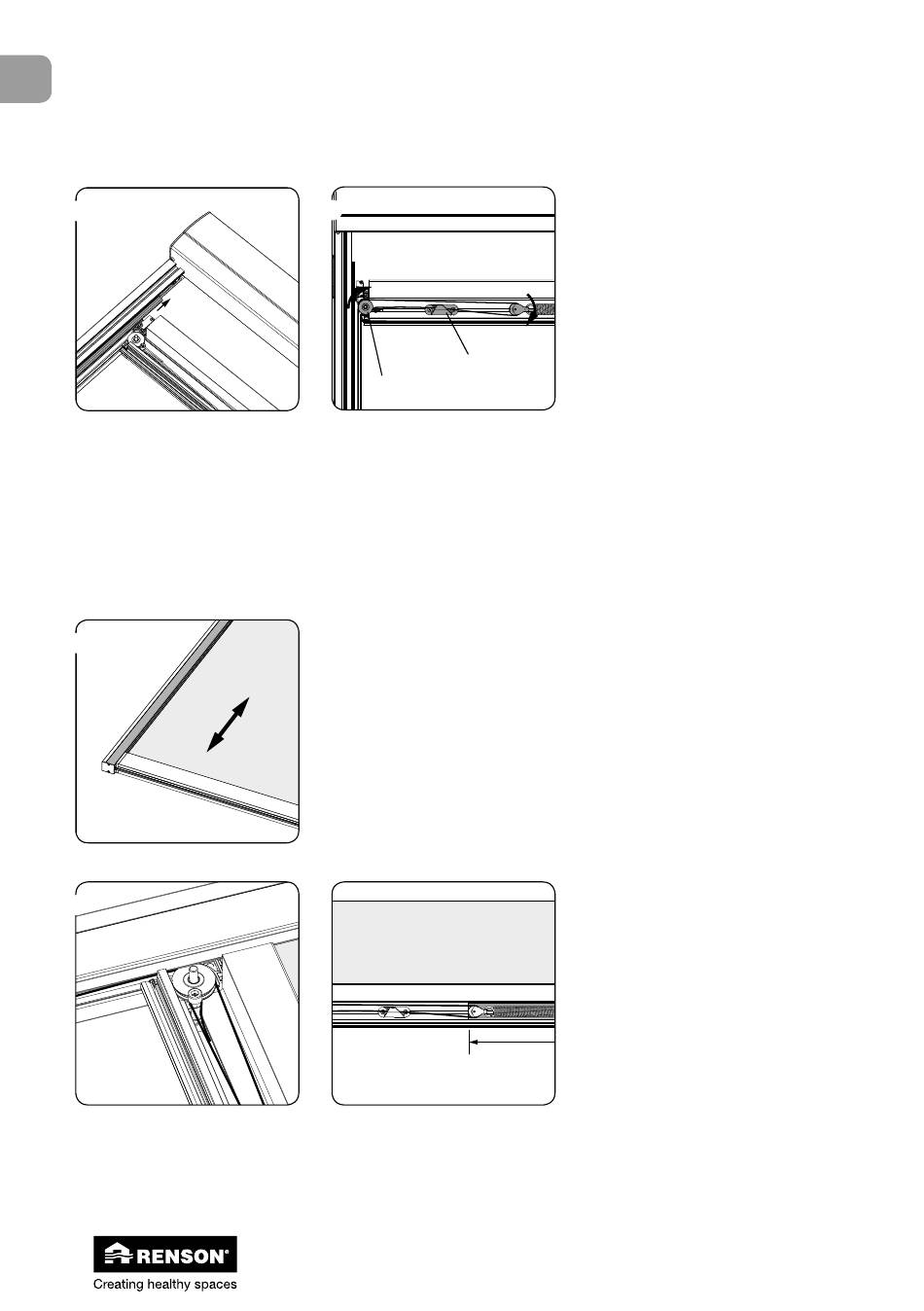 RENSON®
Creating healthy spaces