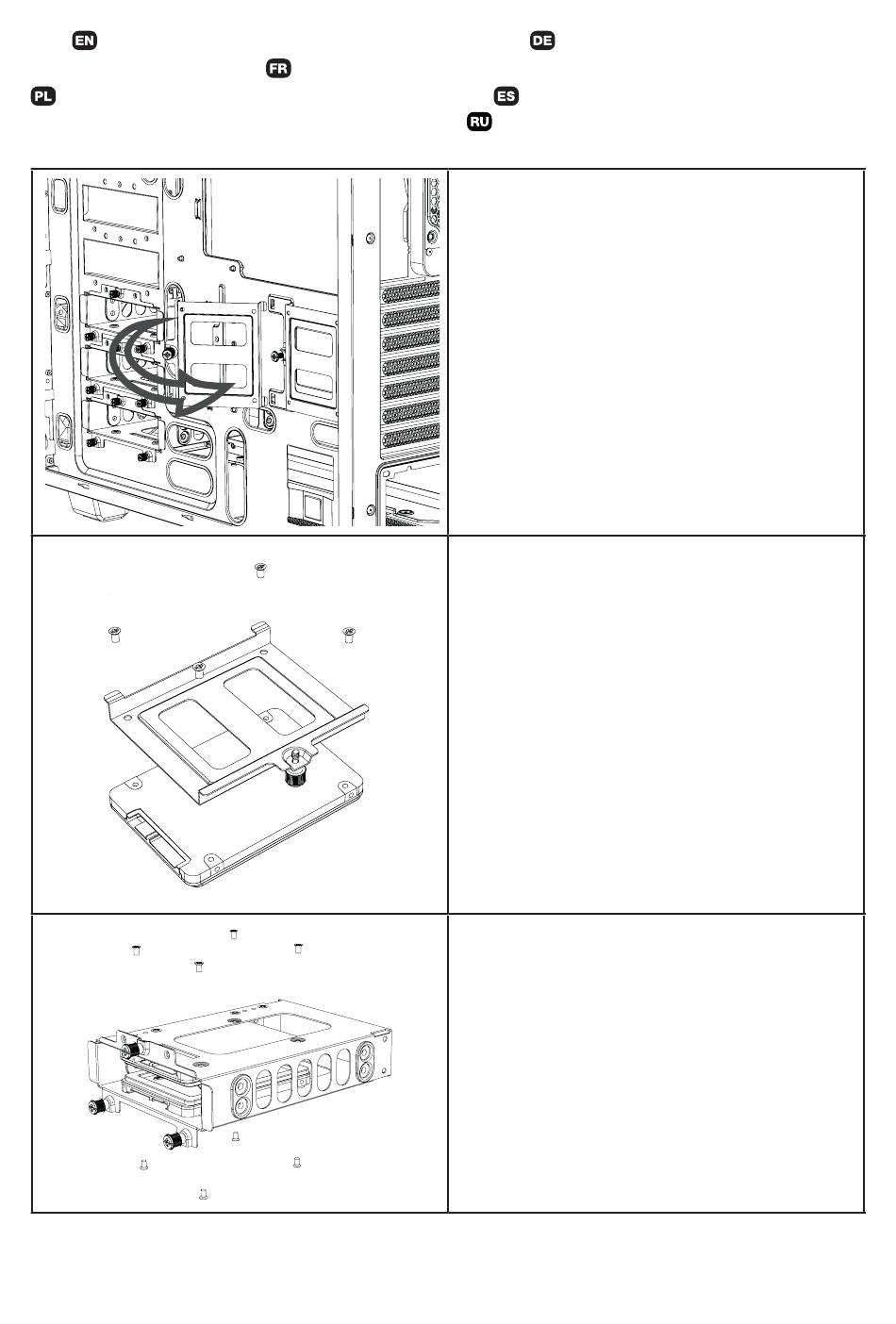 EN DE
FR
PL ES
RU