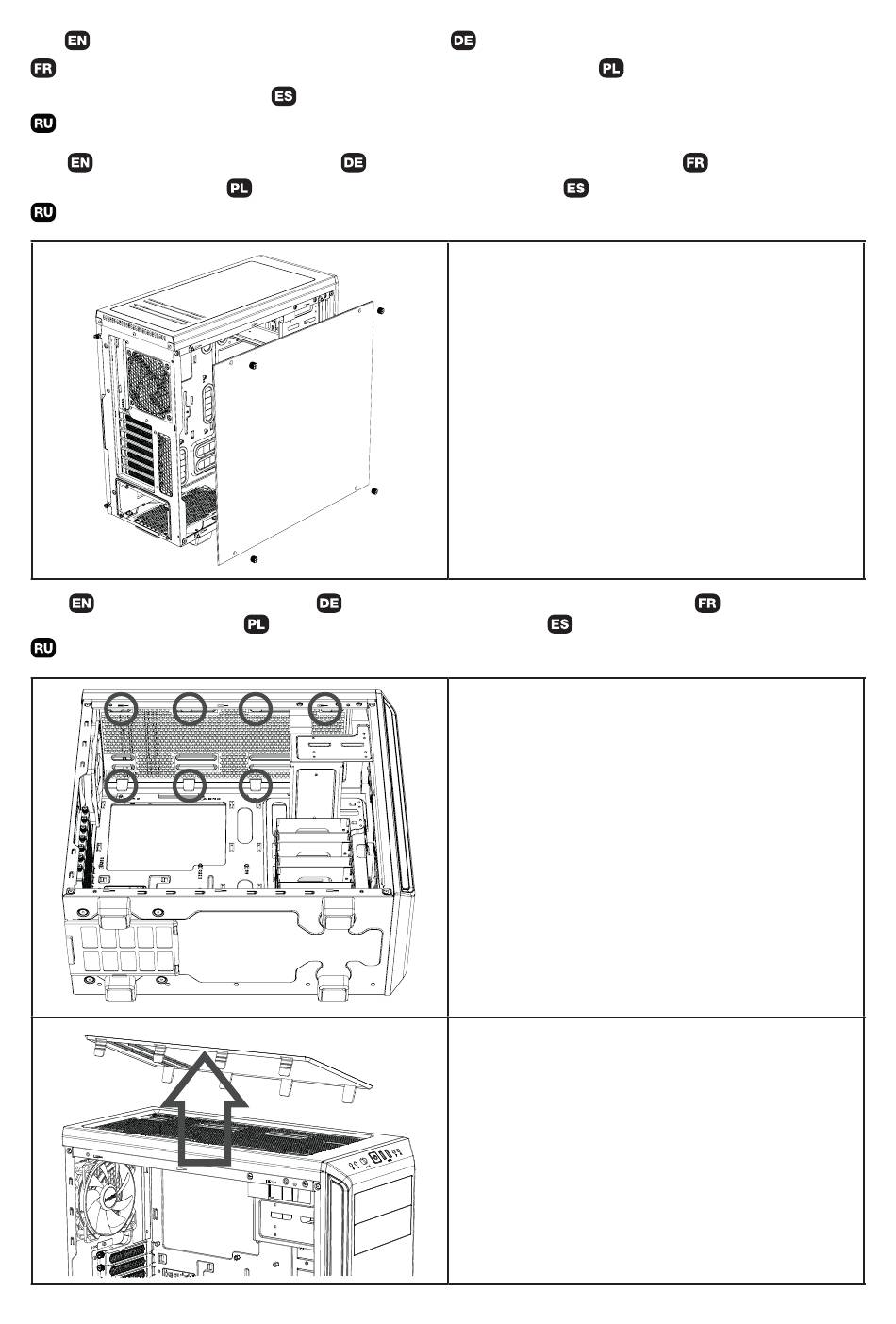 EN DE
FR PL
ES
RU

EN DE FR
PL ES
RU

EN DE FR
PL ES
RU