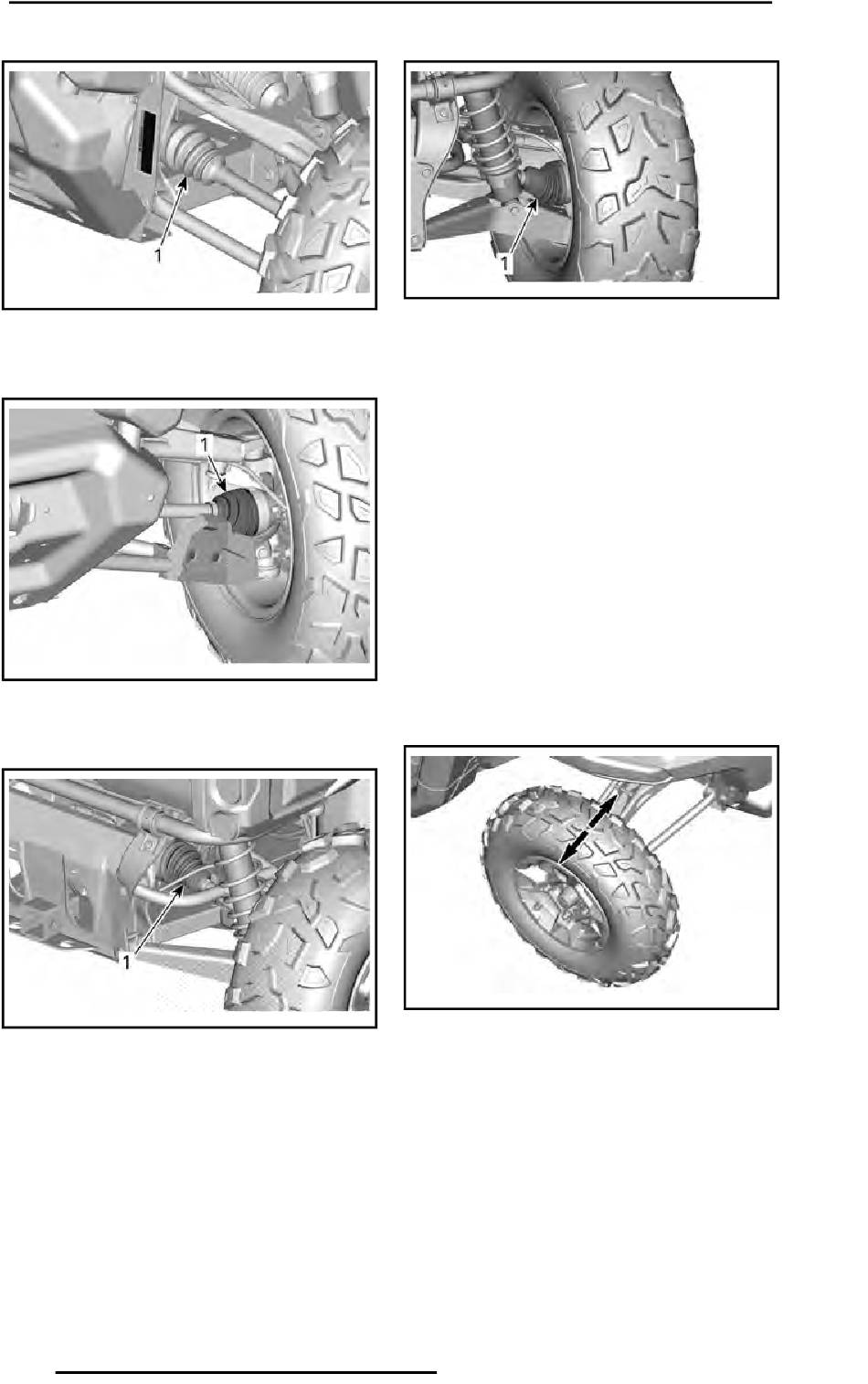 1

1

1

1