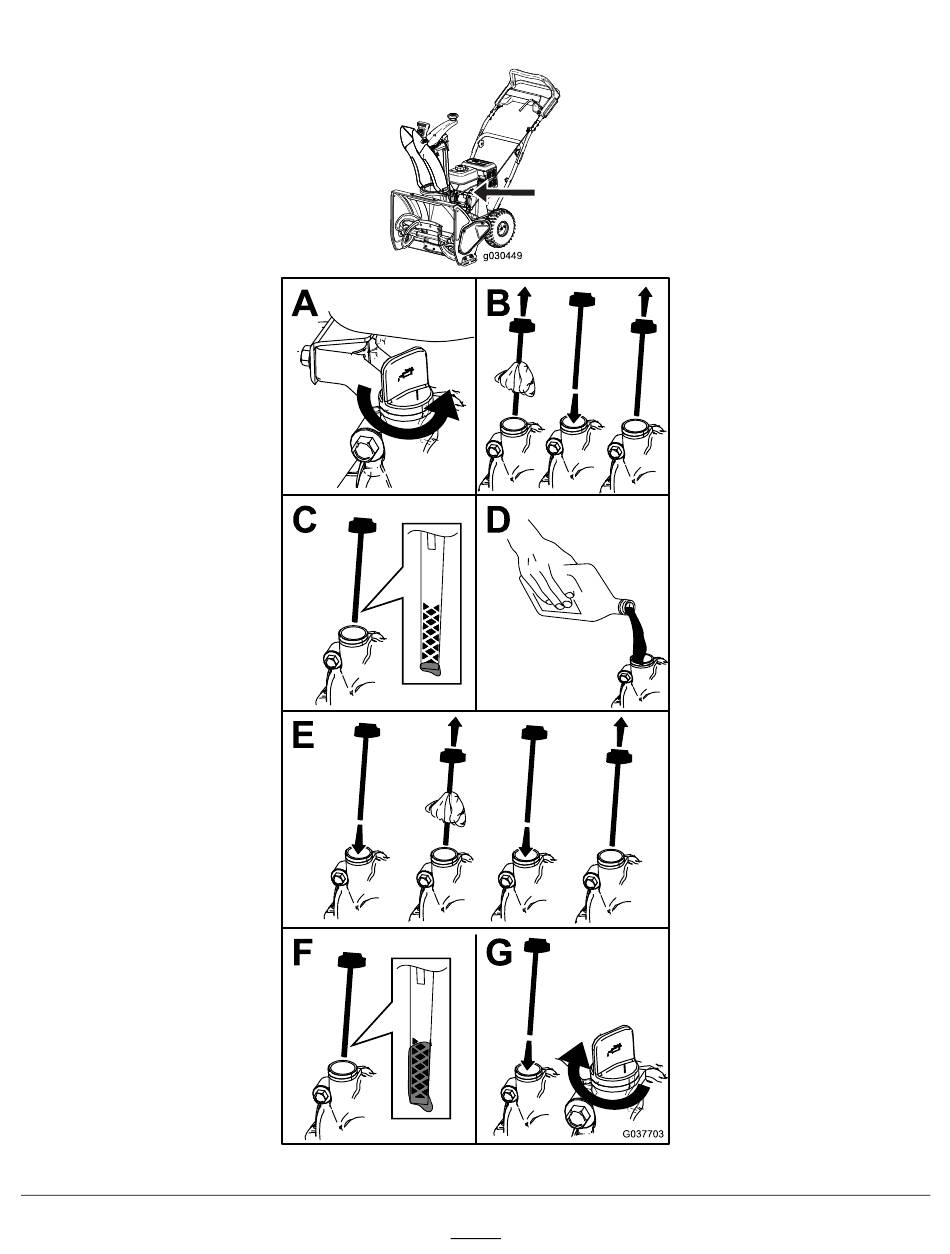 g030449

A

B

C

D

E

F

G

G037703