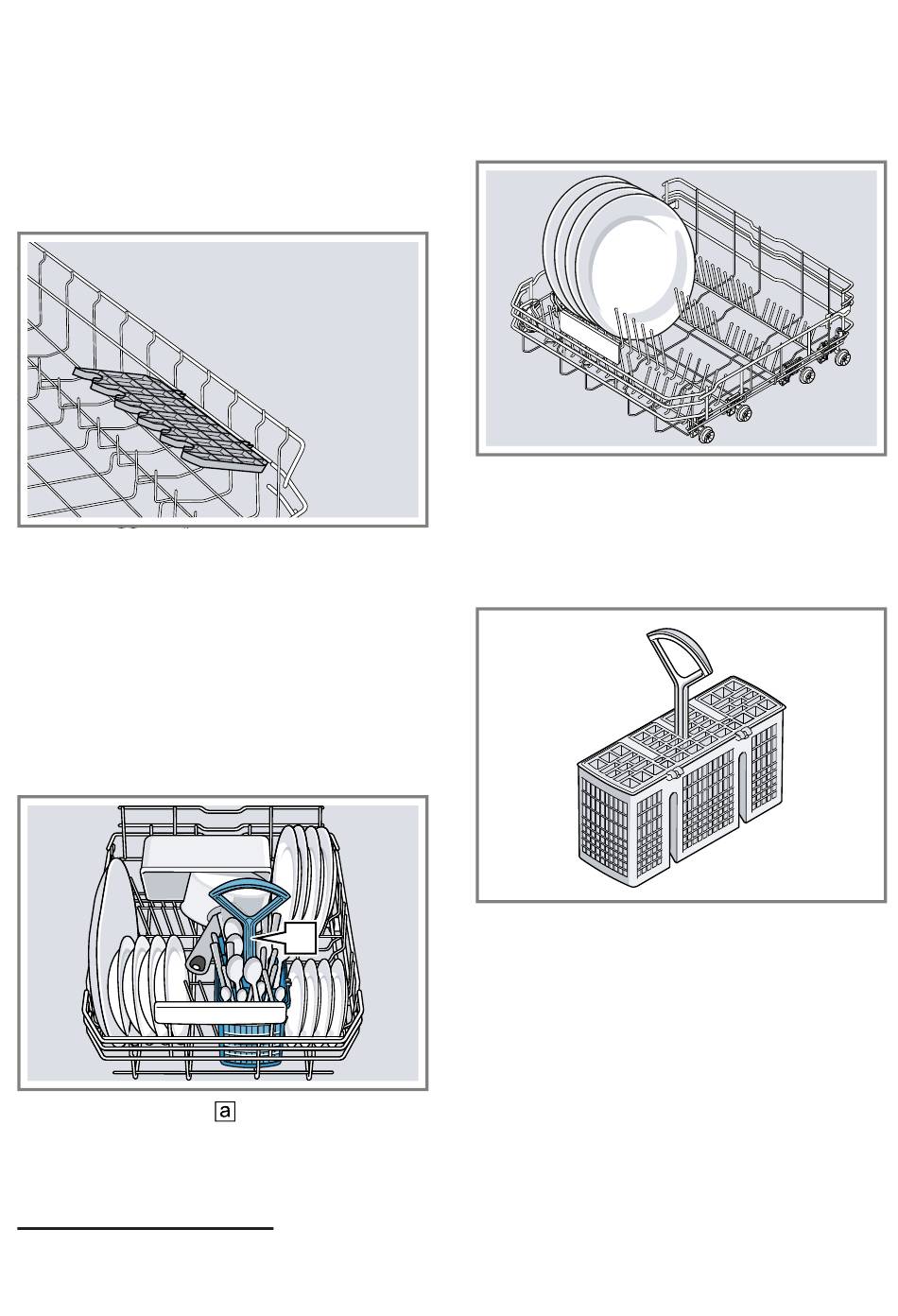 a