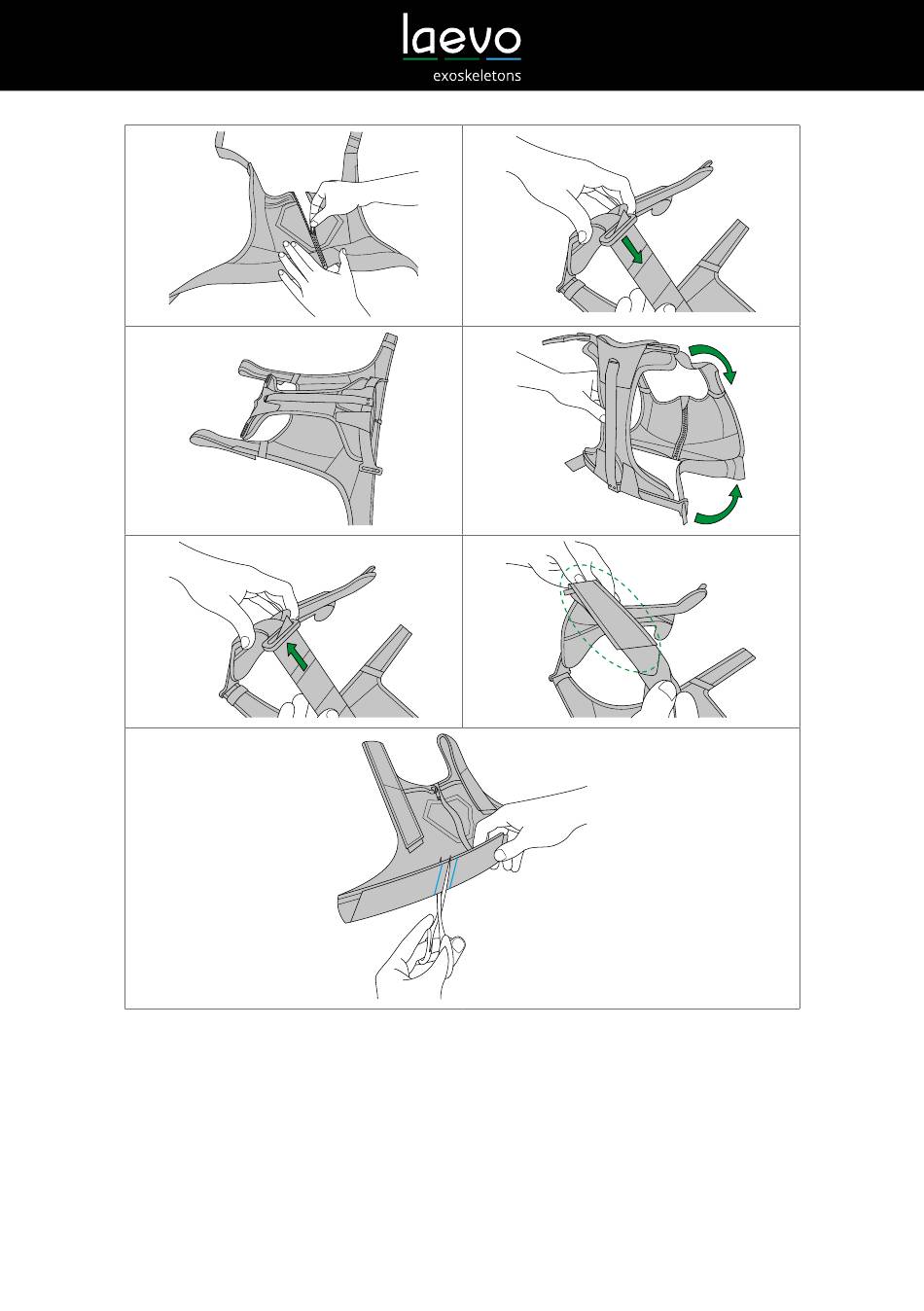 laevo
exoskeletons