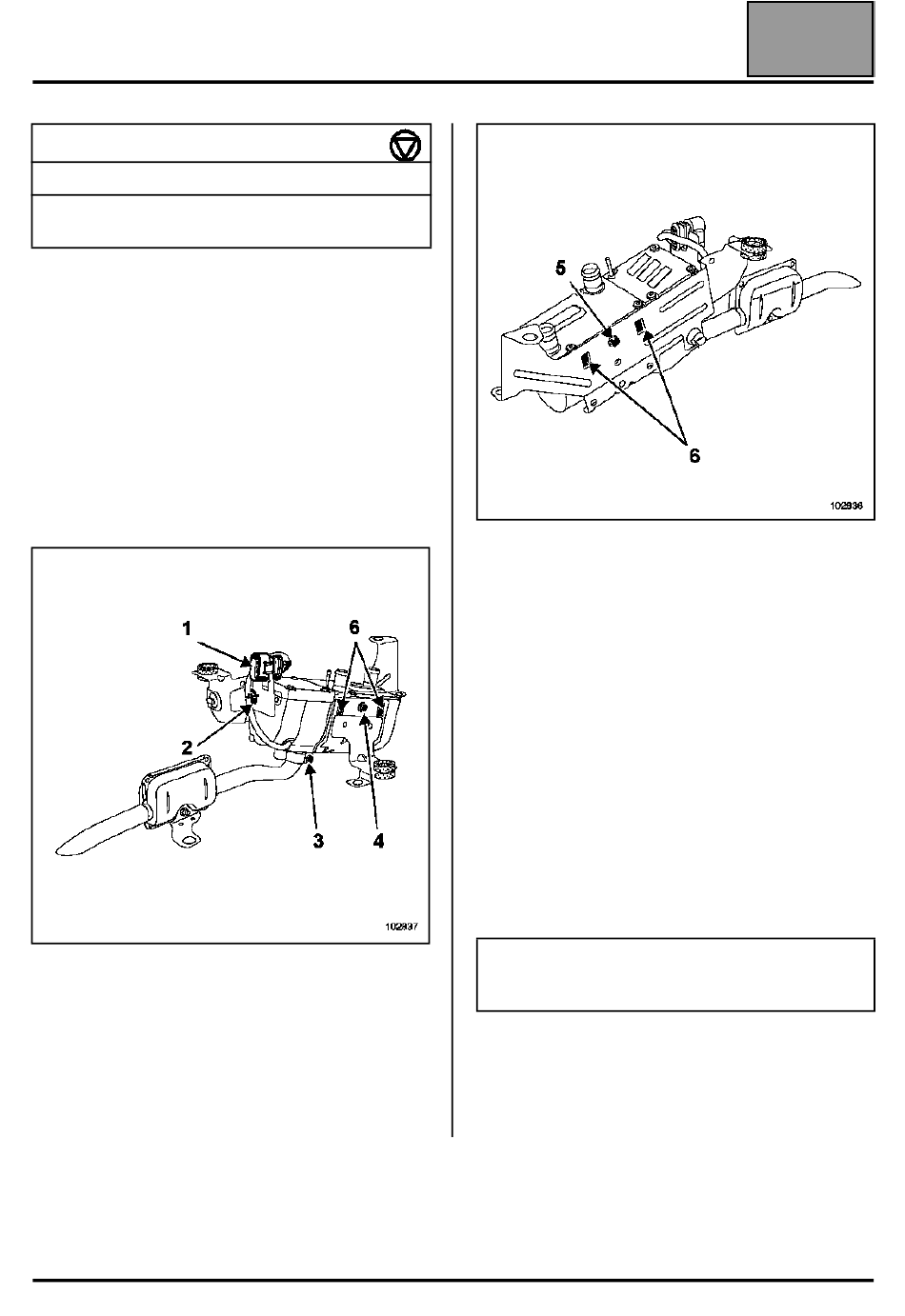 1

6

2

3

4

102937

5

6

102936