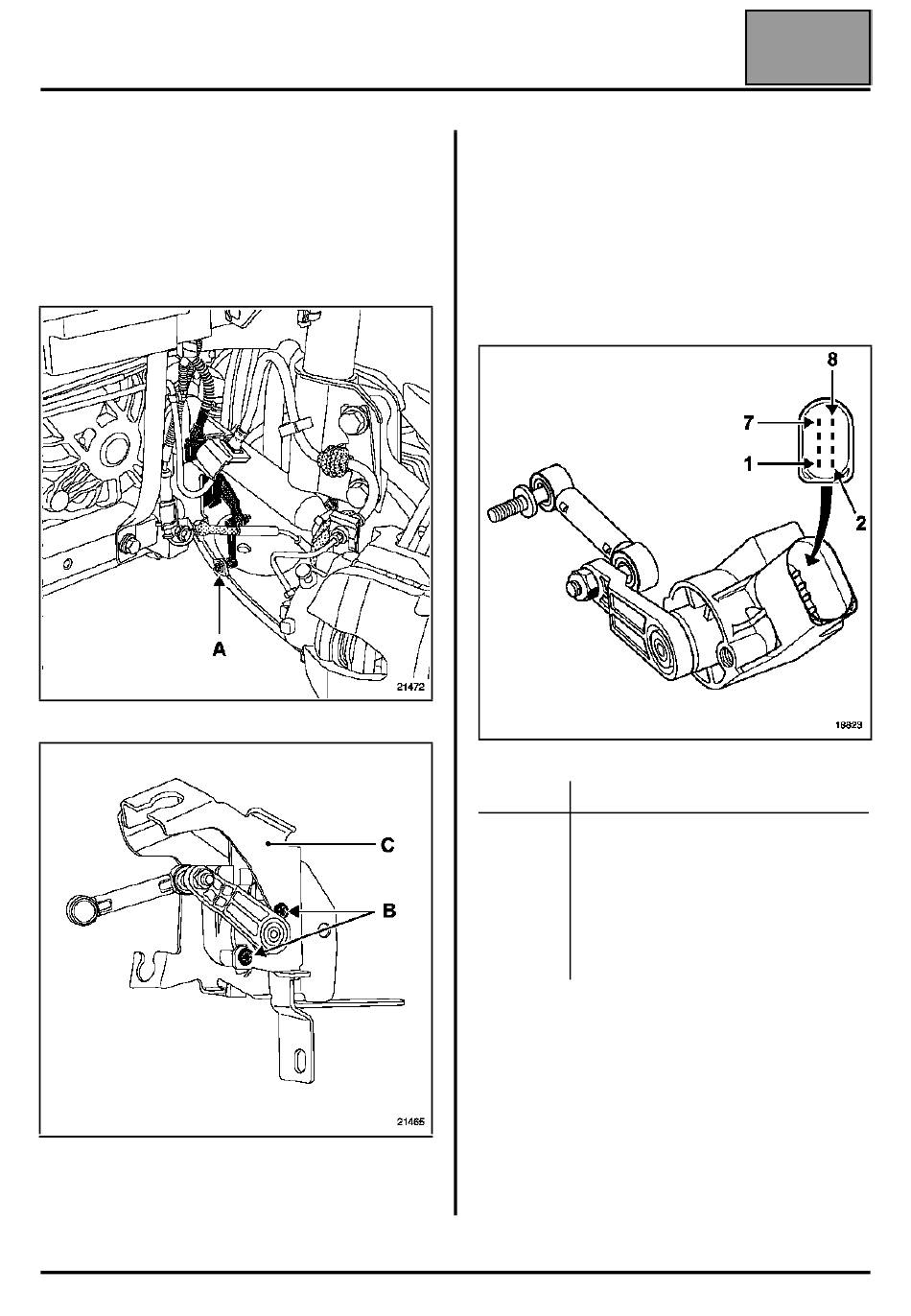 A

21472

C

B

21485

8

7

1

2

18829