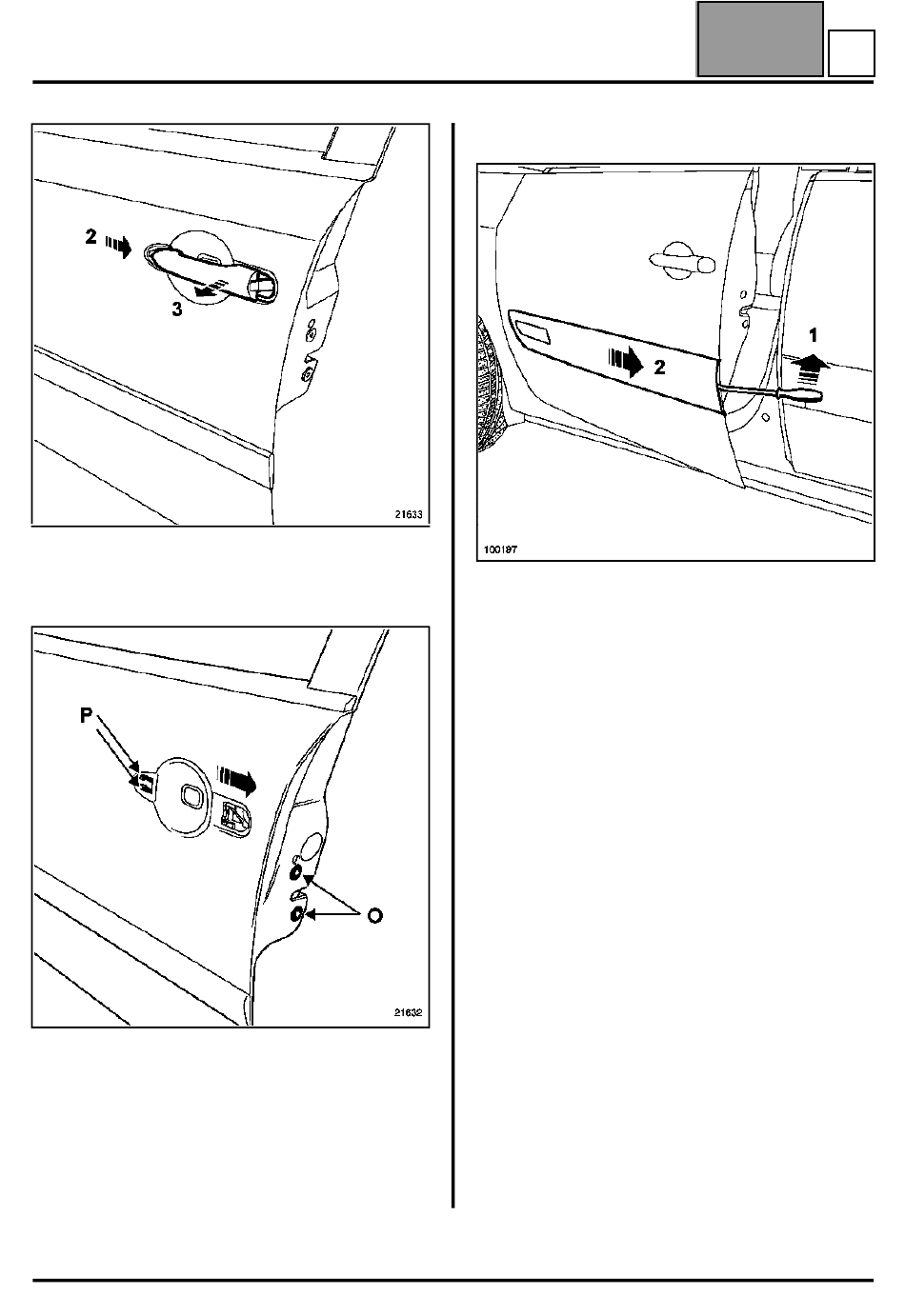 2

3

21633

P

O

21632

1

2

100197