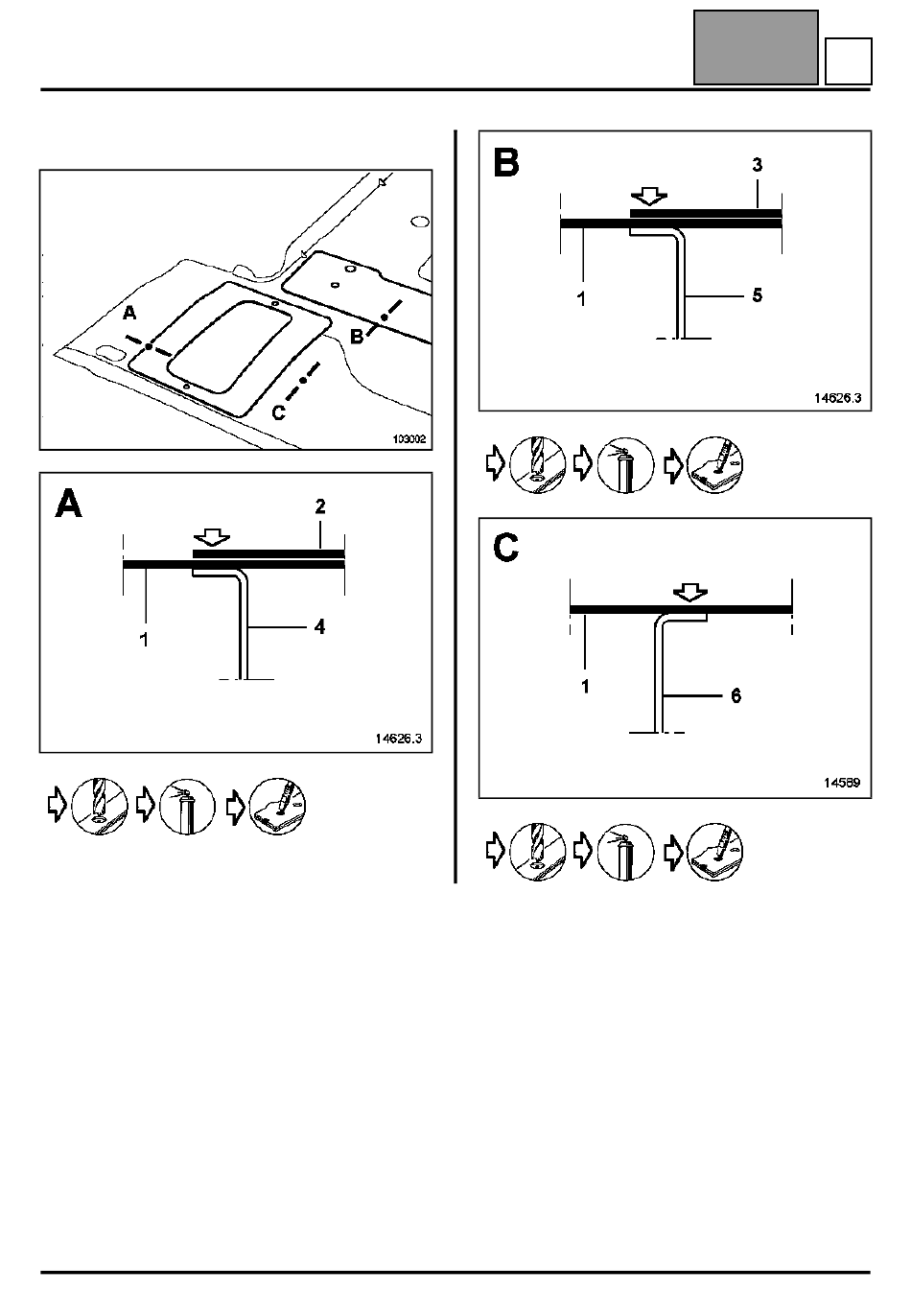 A
B
C
103002

A
2
1
4
14626.3

B
3
1
5
14626.3

C
1
6
14589