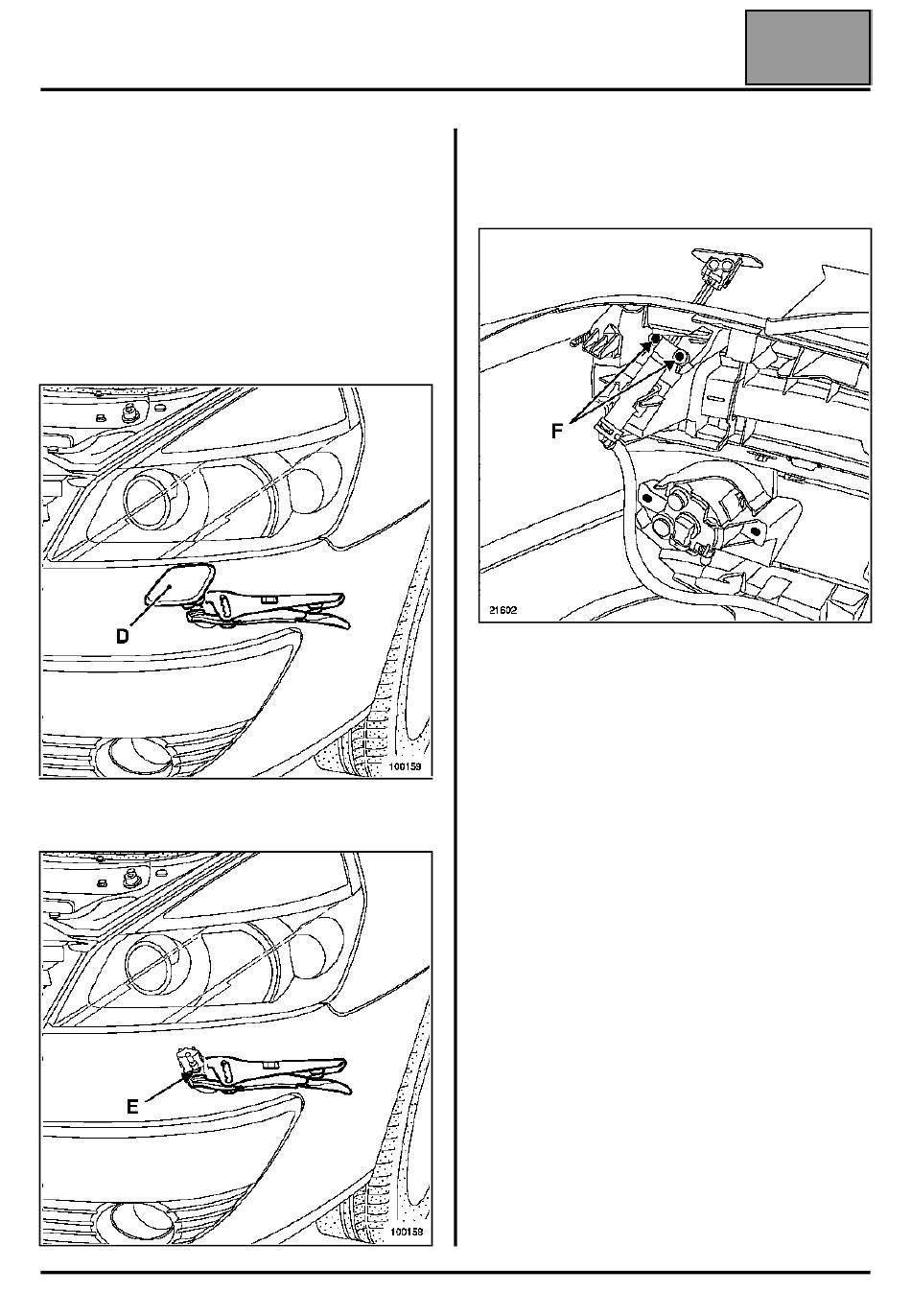 D

100159

E

100158

F

21602