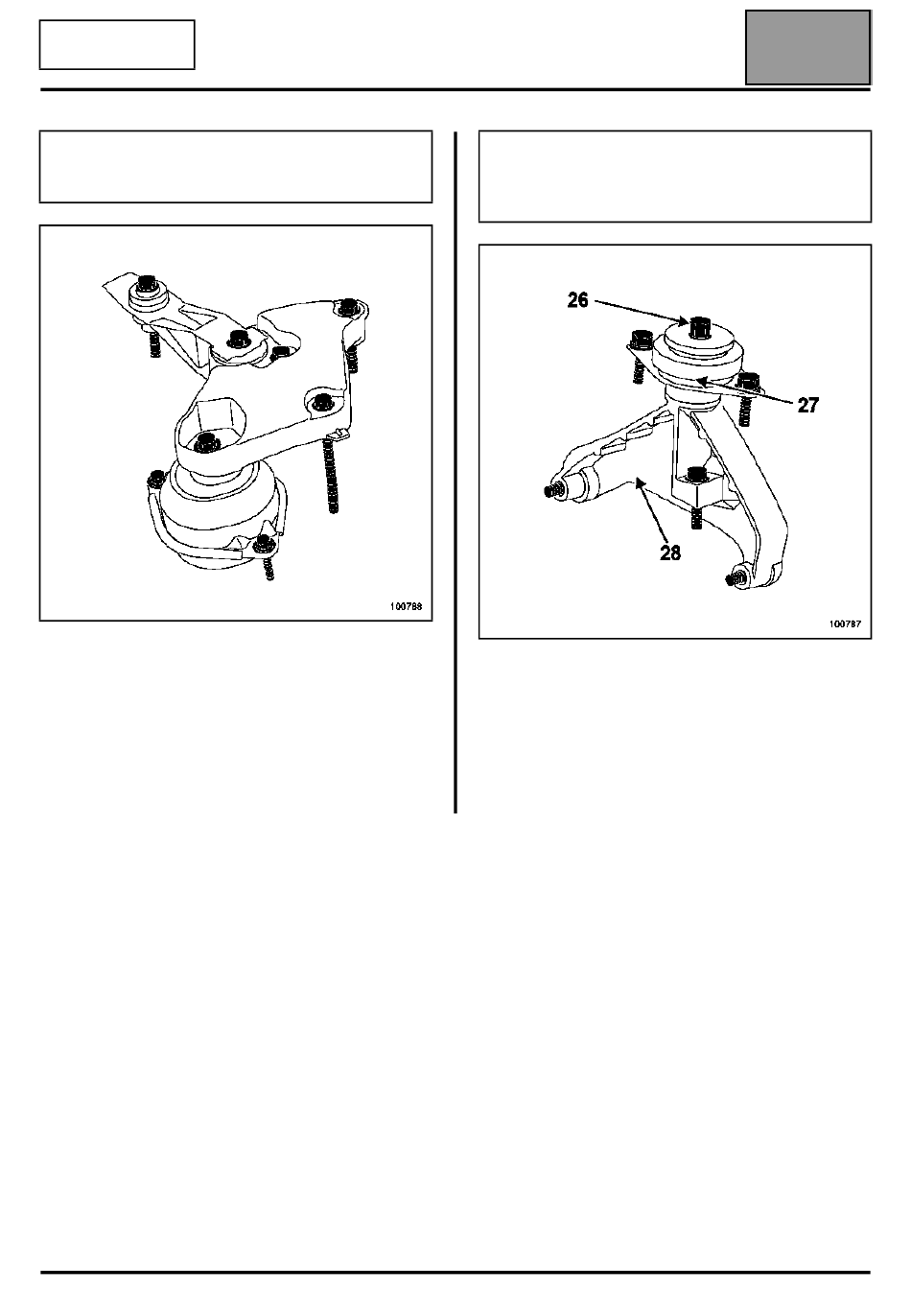 100788

26

27

28

100787