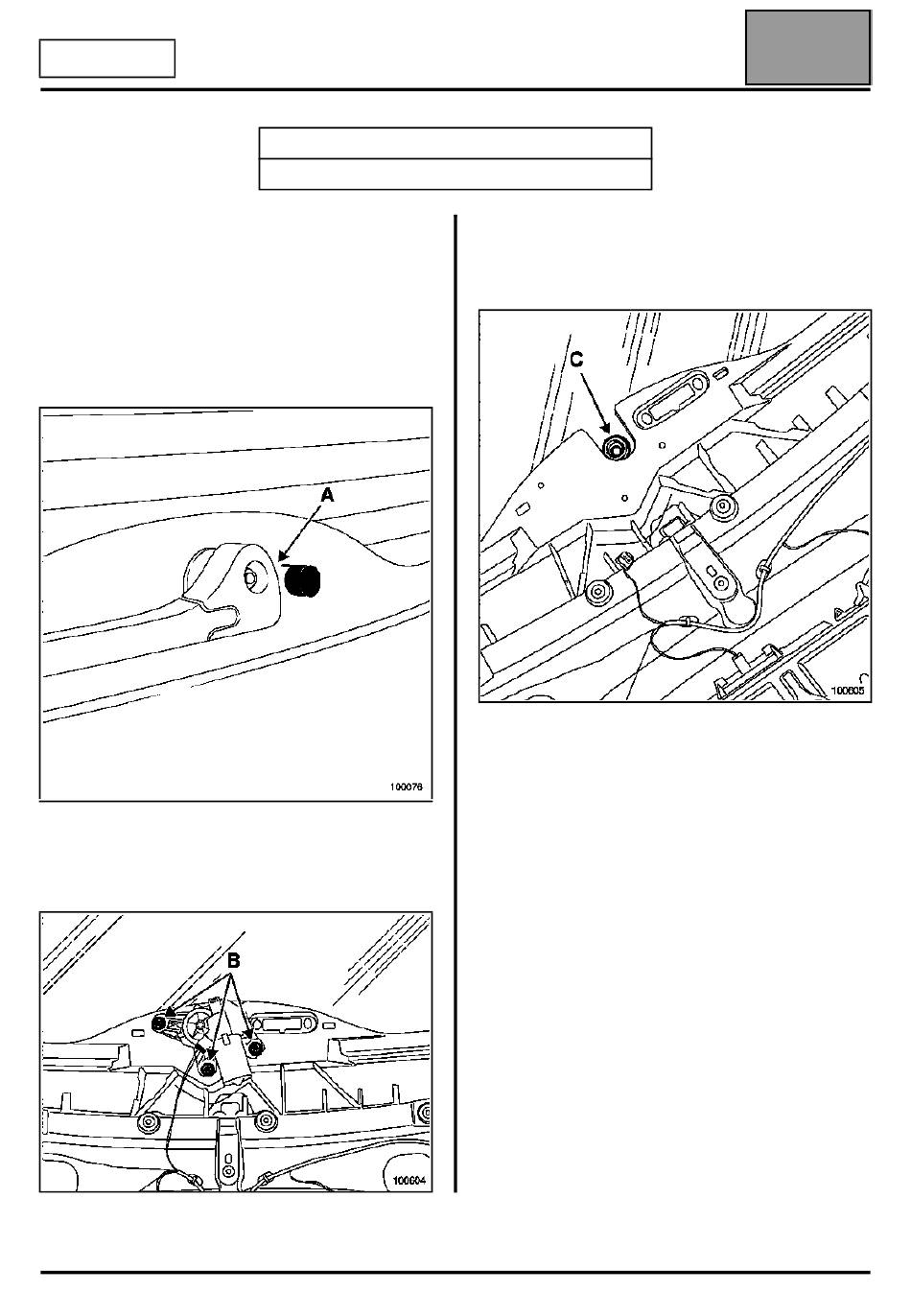 A

100076

B

100604

C

100605