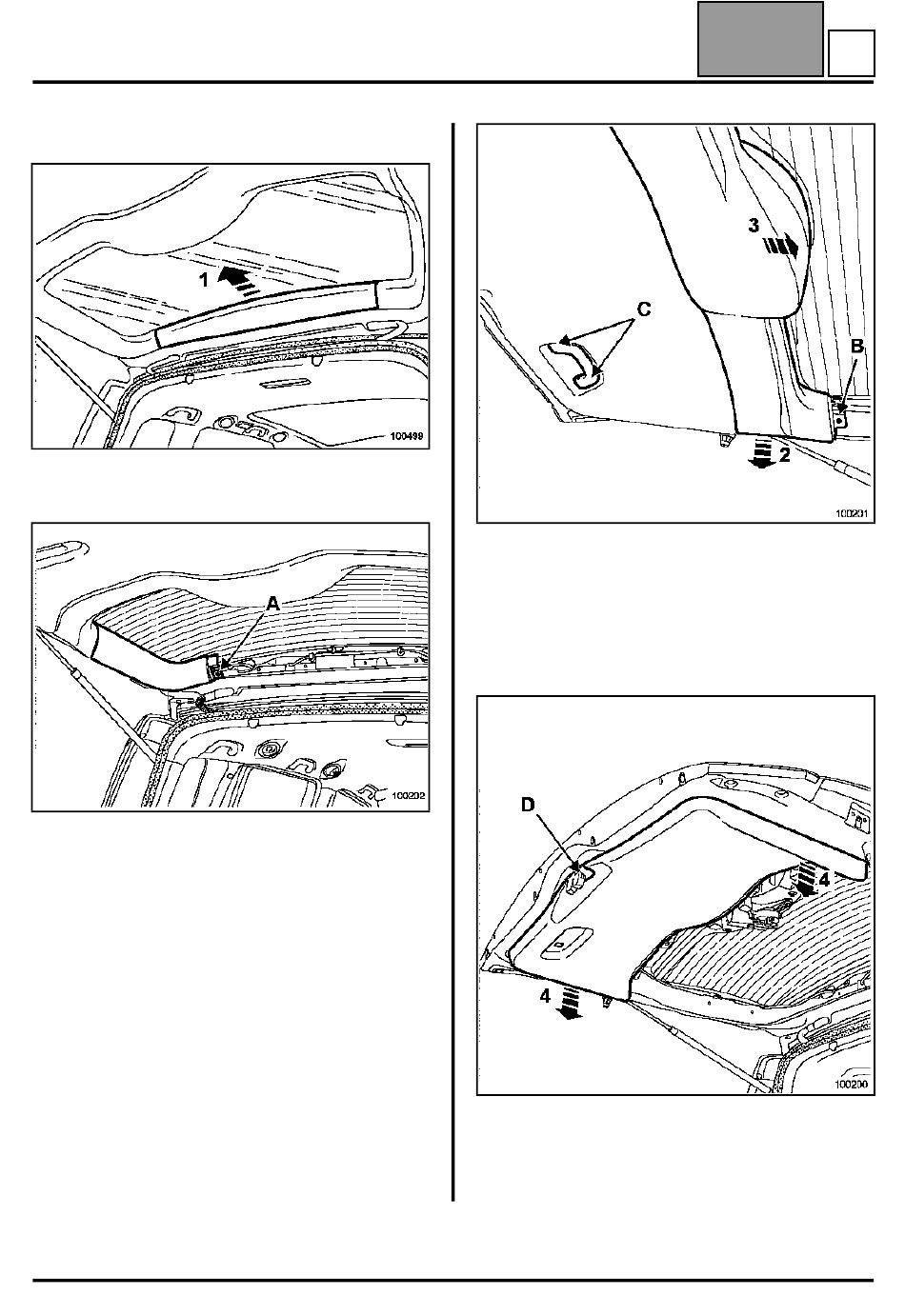 1

100499

A

100202

3

C

B

2

100201

D

4

4

100200