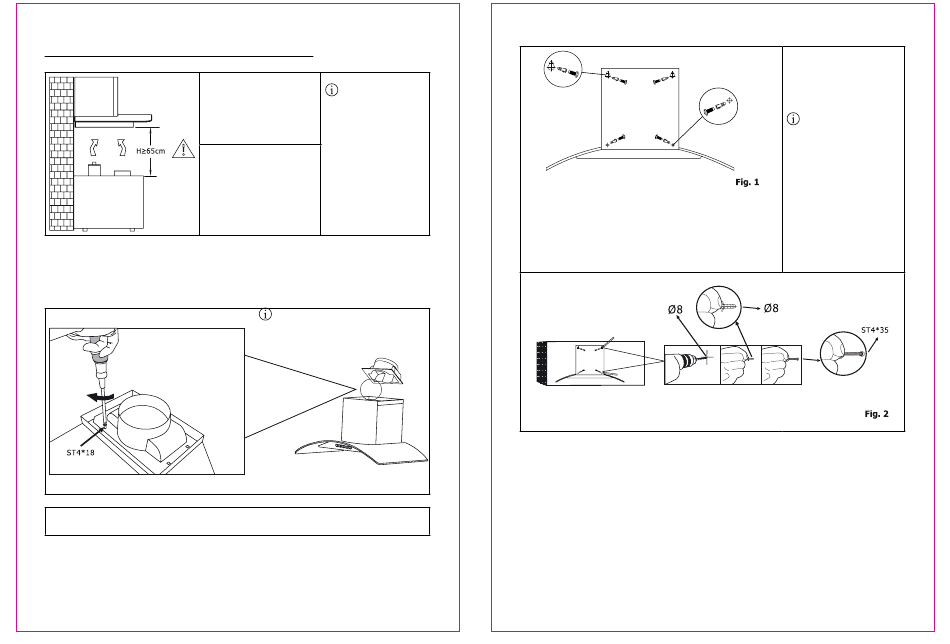 H≥65cm

ST4*18

Fig. 1

Ø8

Ø8

ST4*35

Fig. 2