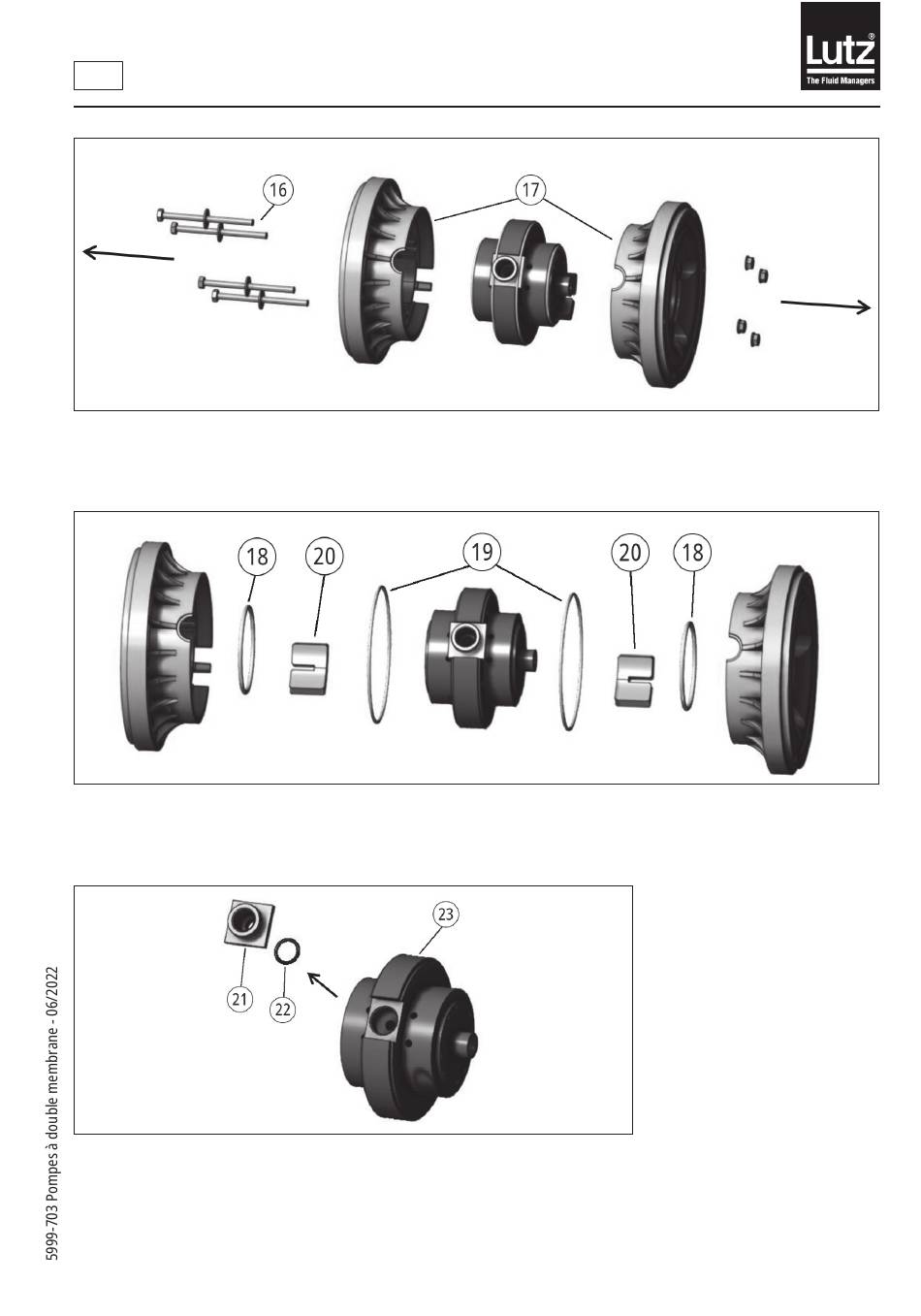 Lutz®
The Fluid Managers

16
17

18
20
19
20
18

23
21
22

5999-703 Pompes à double membrane - 06/2022