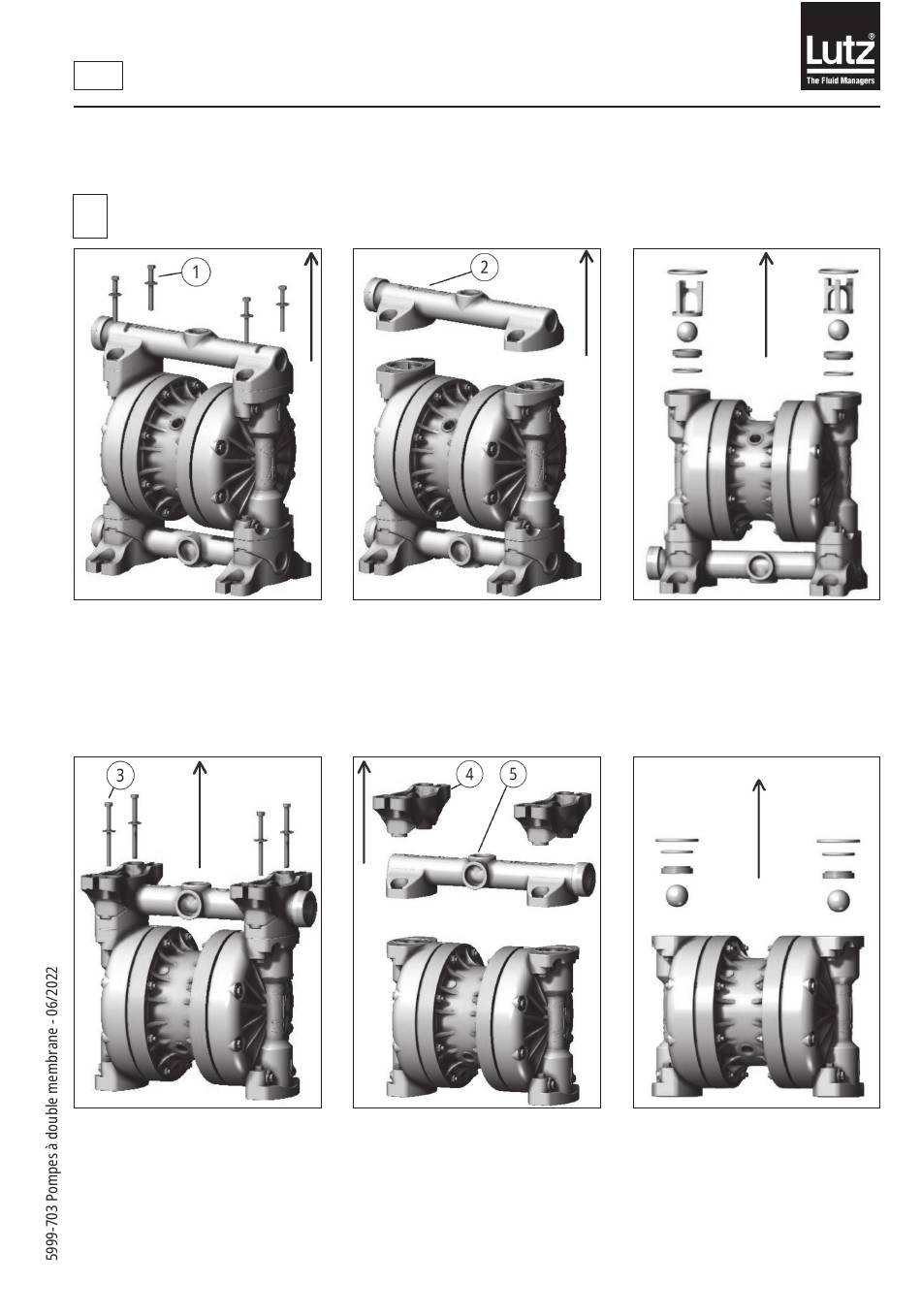 Lutz®
The Fluid Managers

1

2

3

4

5

5999-703 Pompes à double membrane - 06/2022