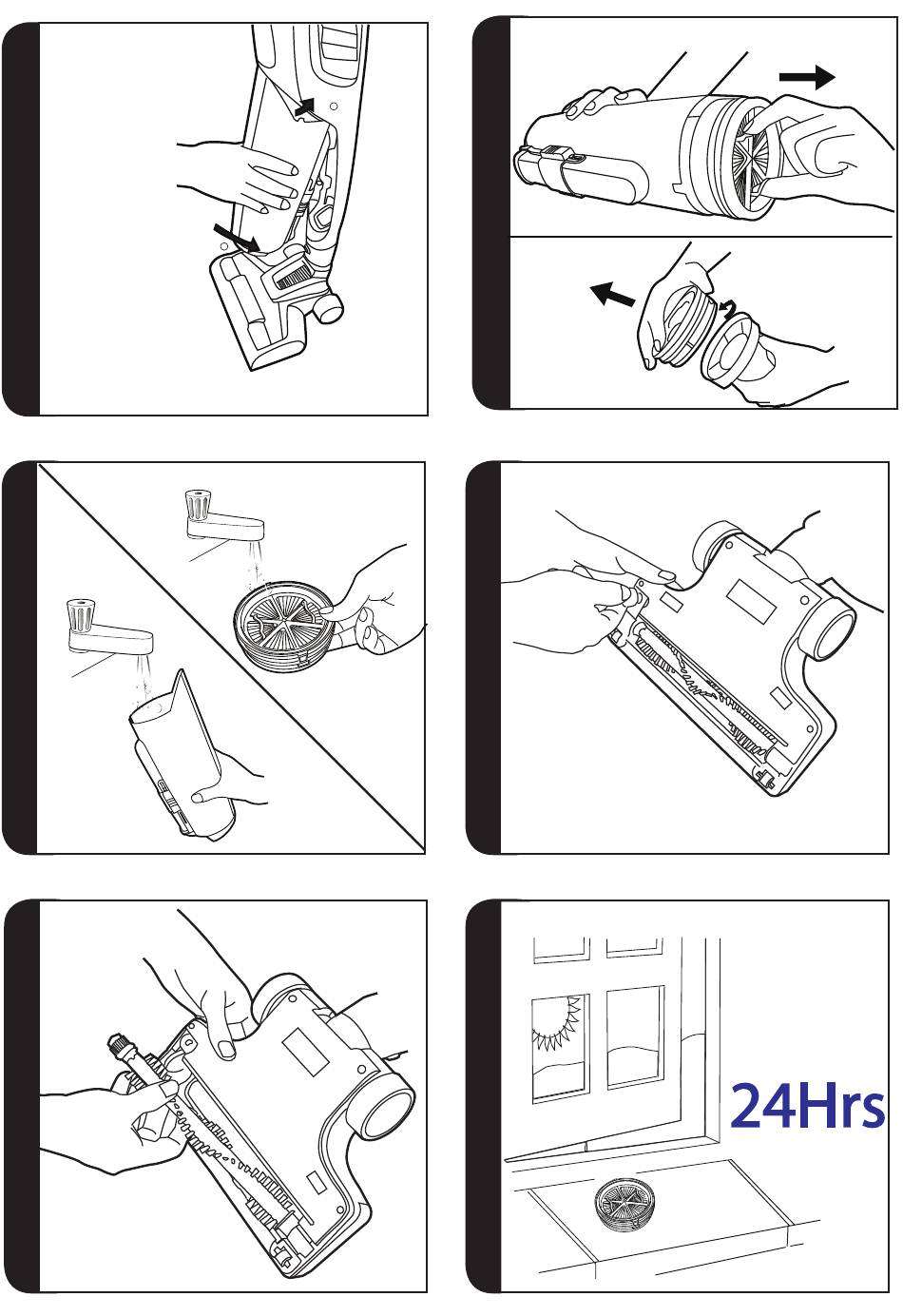 24Hrs