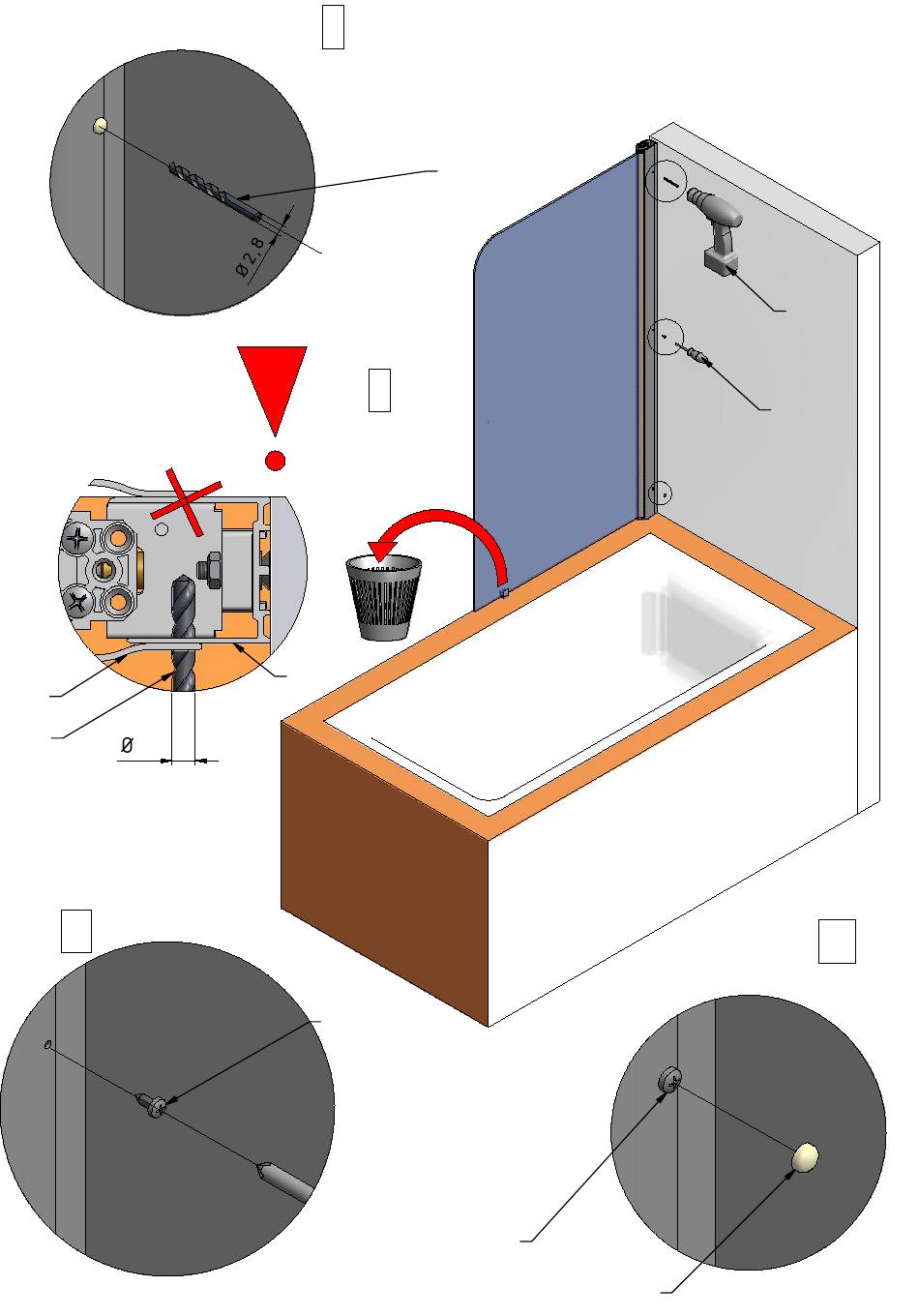 Ø2.8

Ø