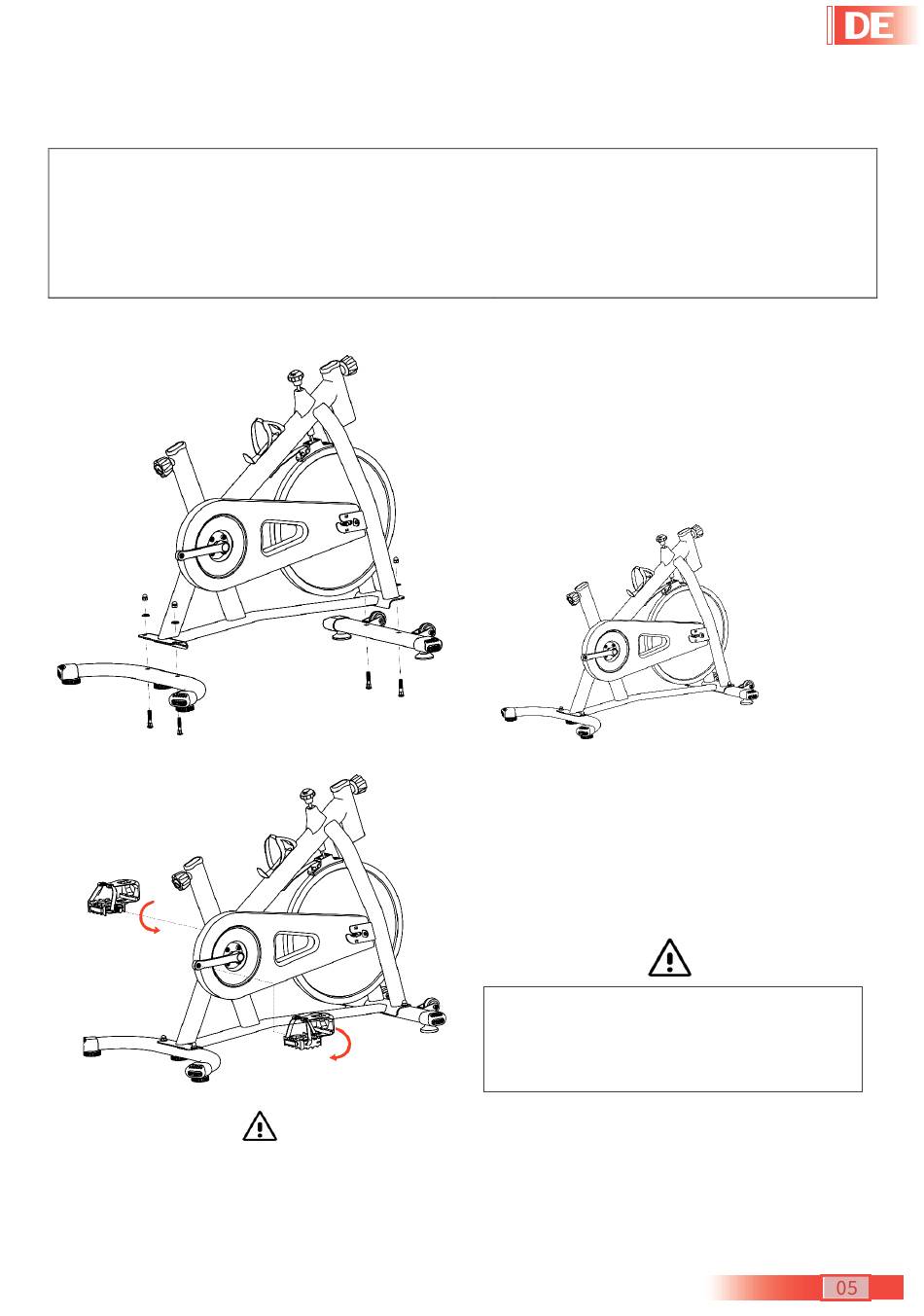 DE

05