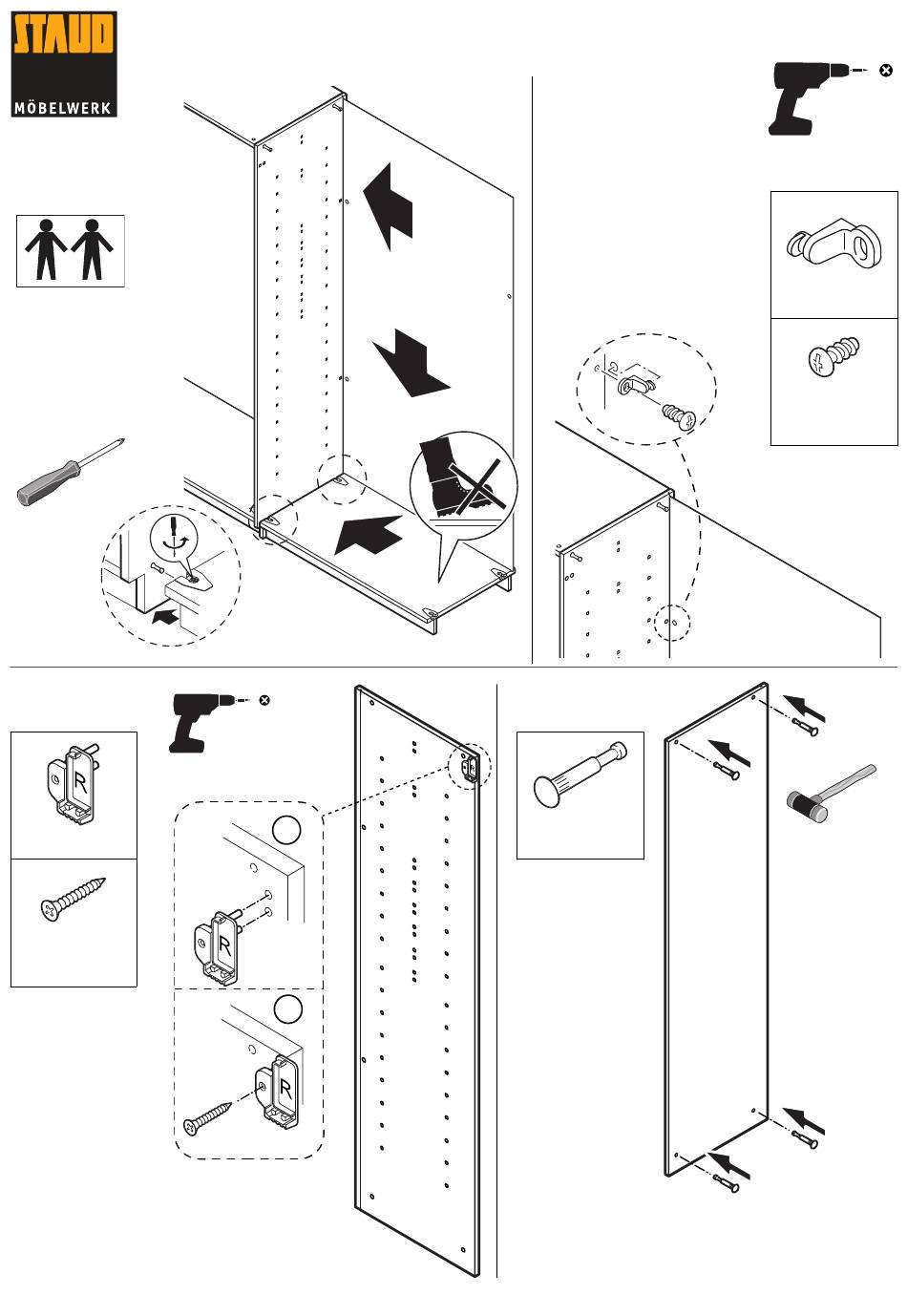 STAUD
MÖBELWERK

R

R

R