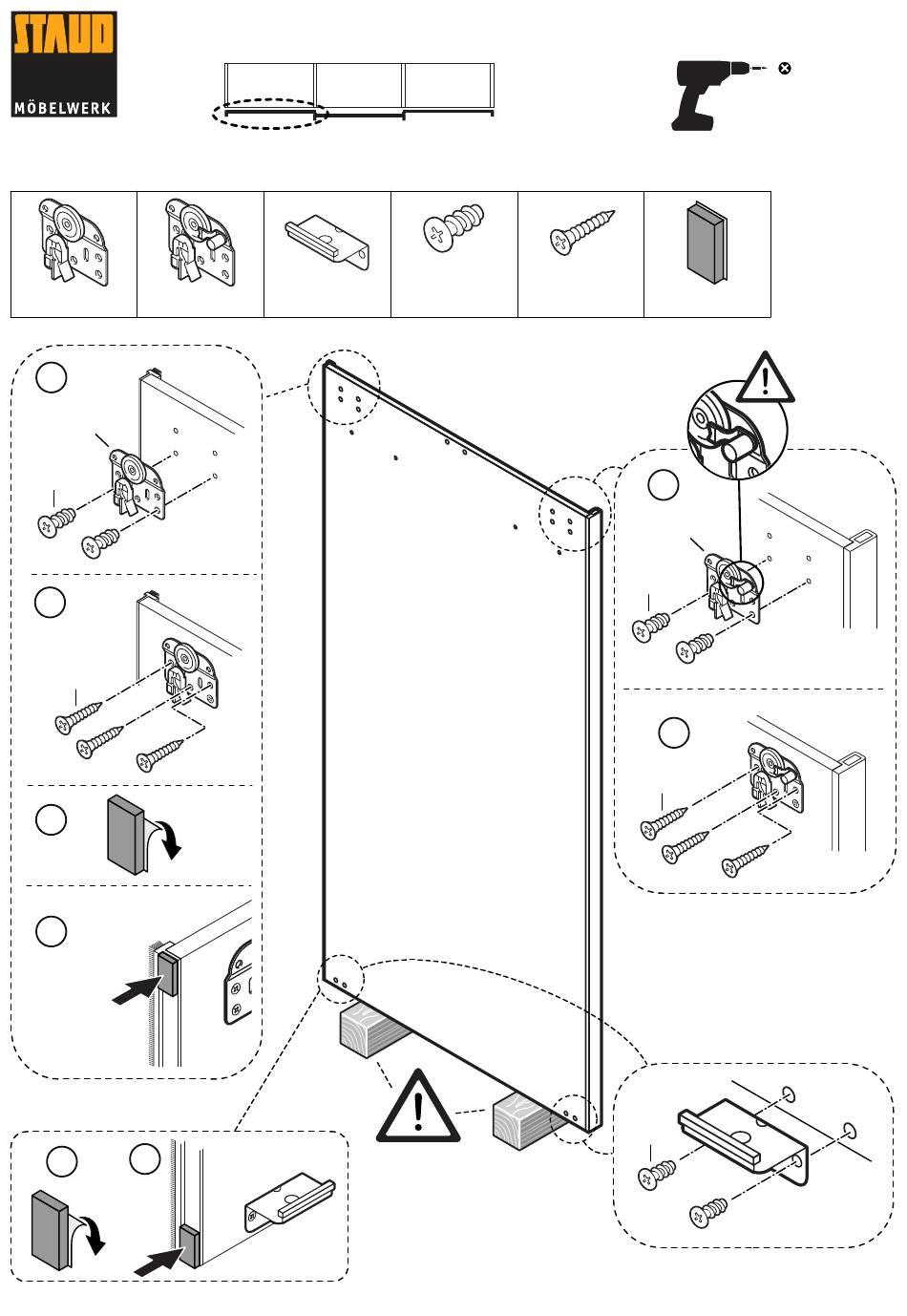 STAUD
MÖBELWERK