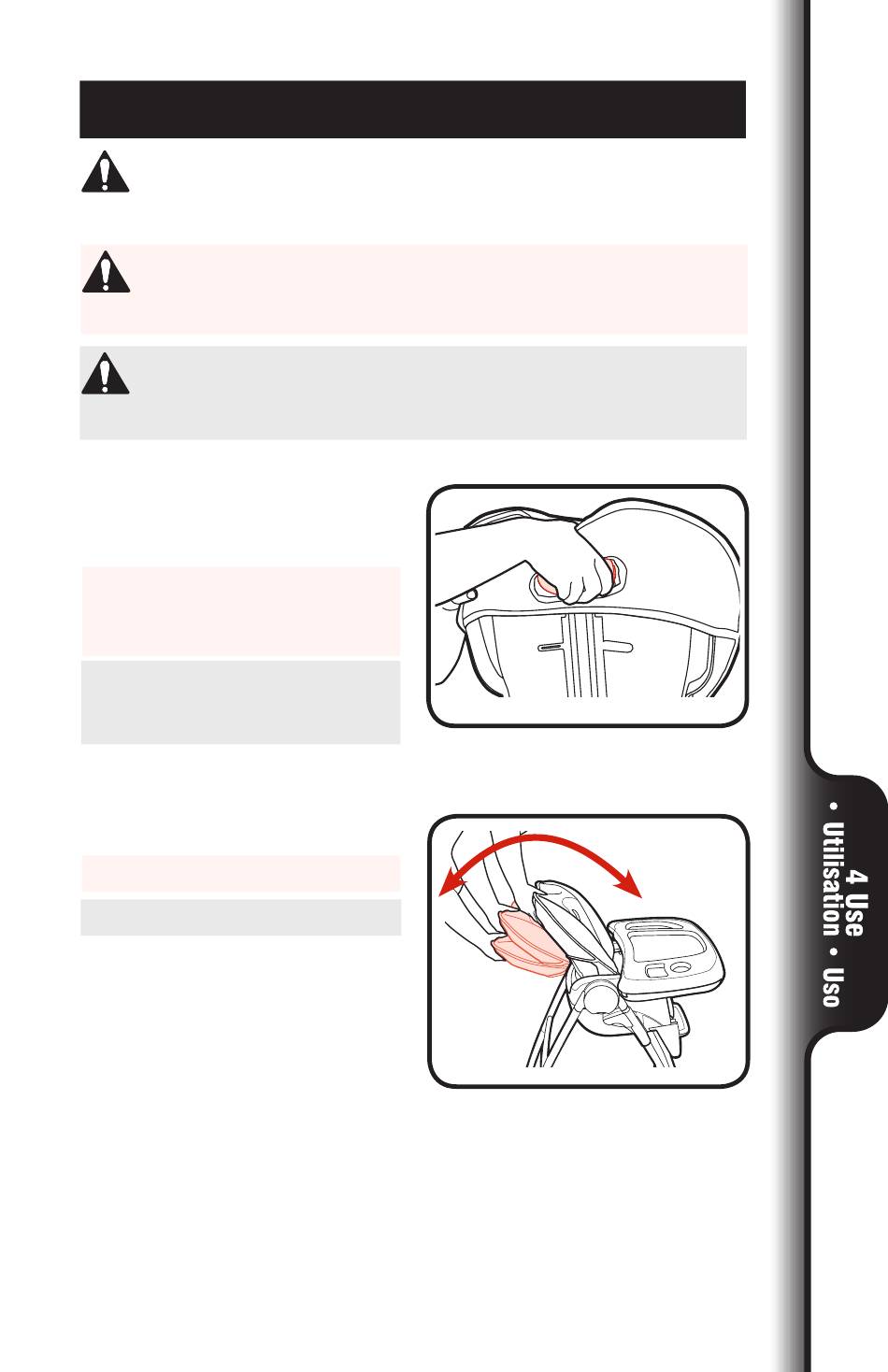 4 Use • Utilisation • Uso