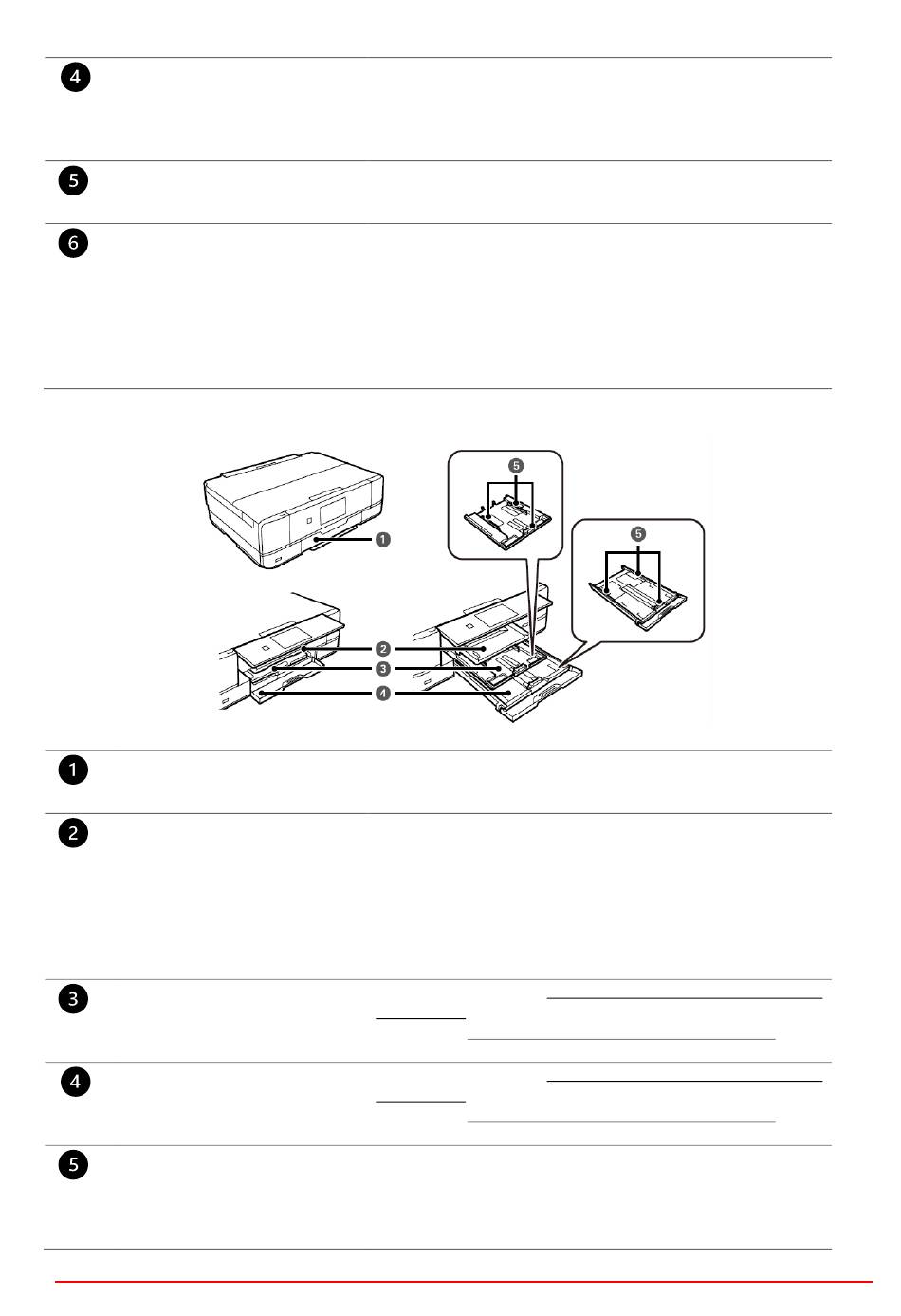 4

5

6

5

1

5

2

3

4

1

2

3

4

5