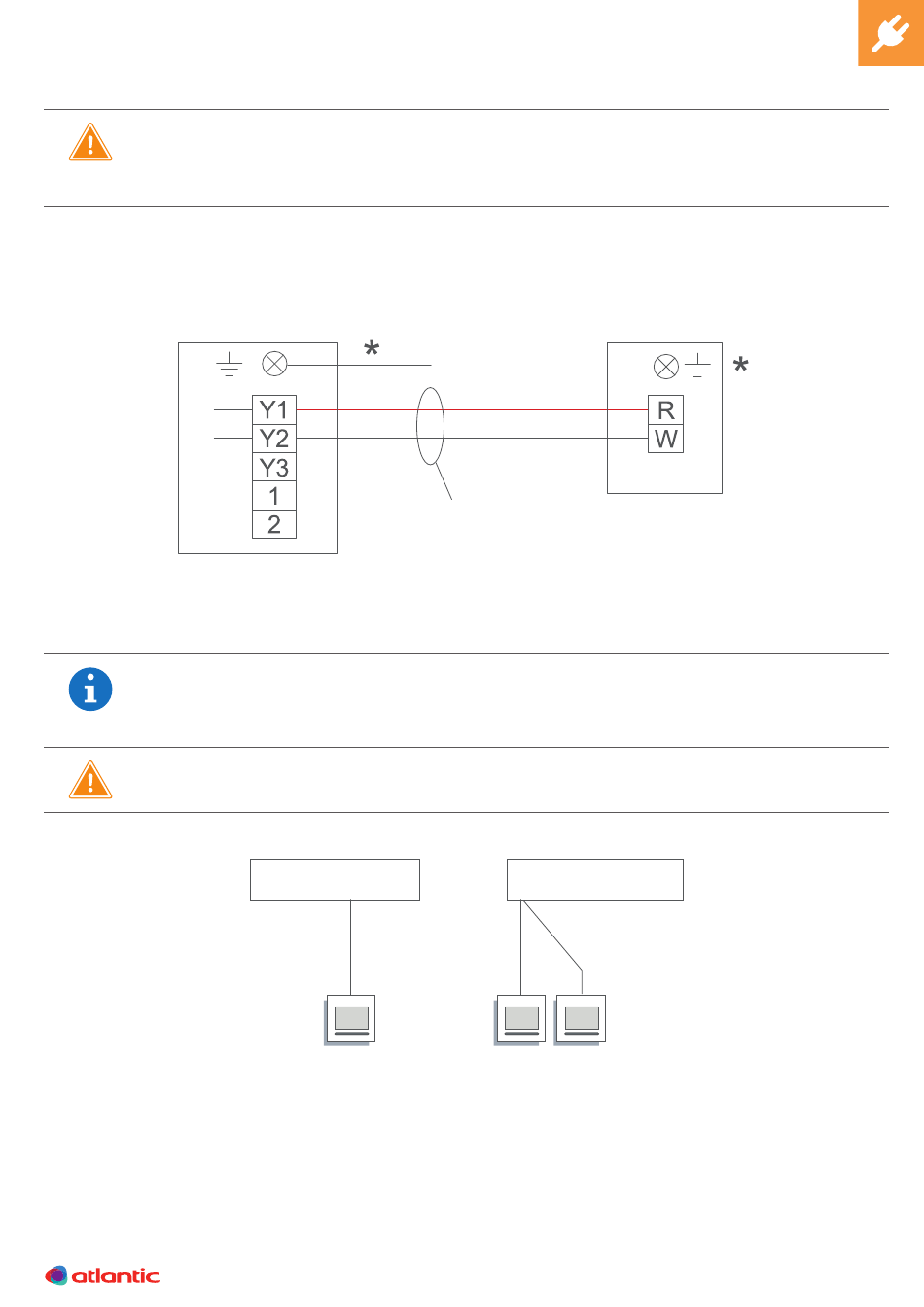 *

*

Y1
Y2
Y3
1
2

R
W

atlantic