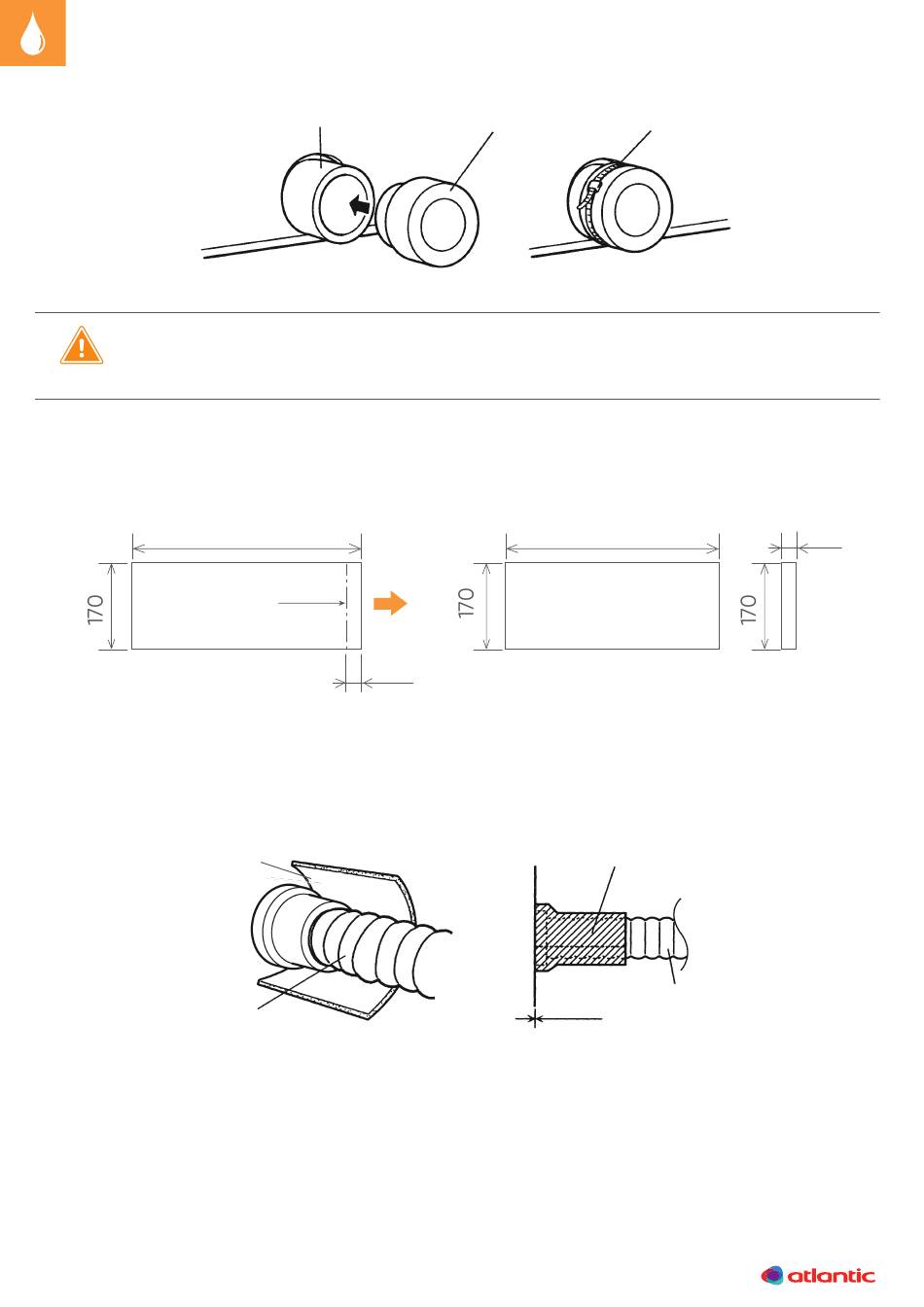 170

170

170

atlantic