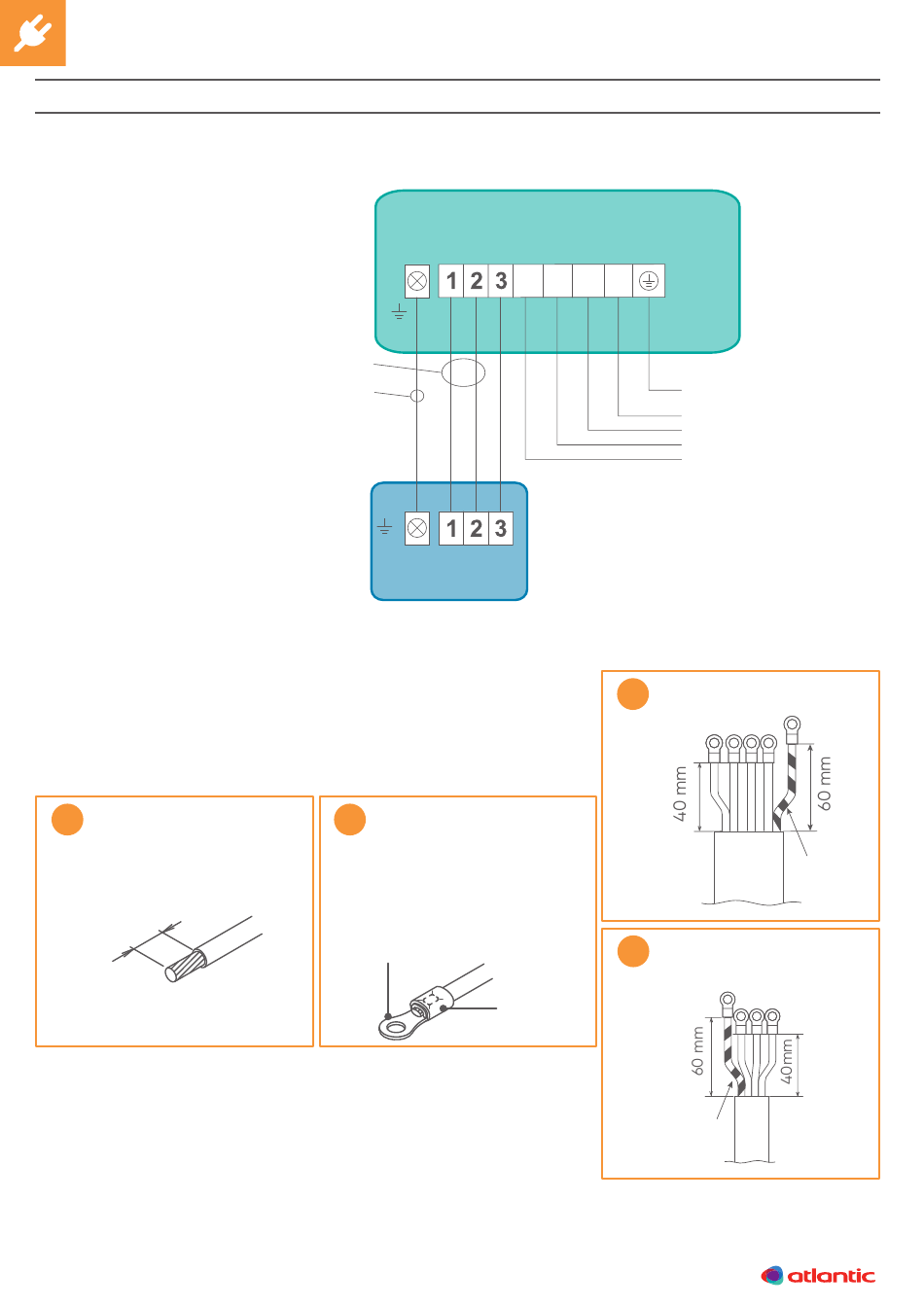 1 2 3

1 2 3

40 mm

60 mm

60 mm

40mm

atlantic