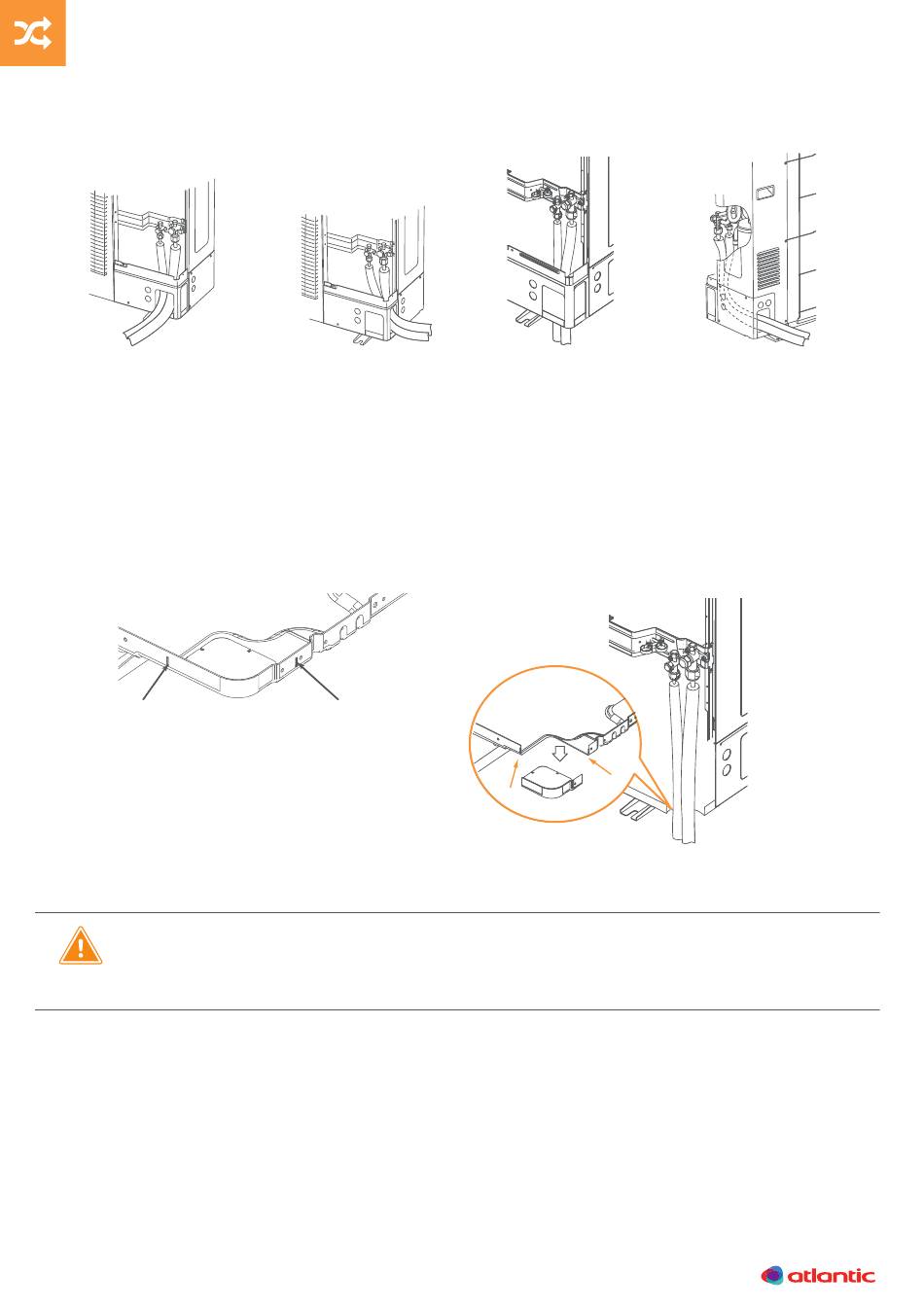 atlantic