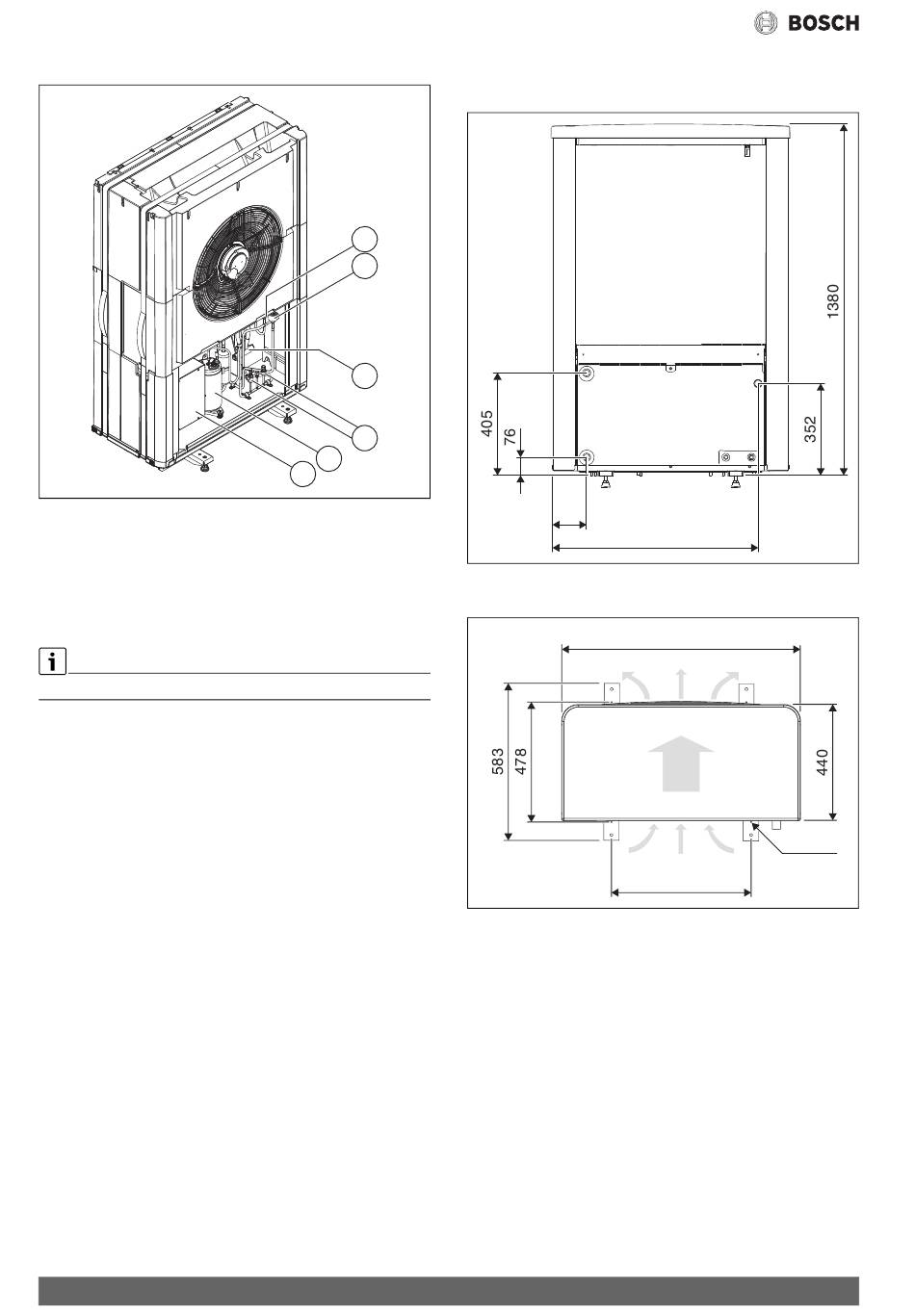 BOSCH

1380

405

76

352

583

478

440