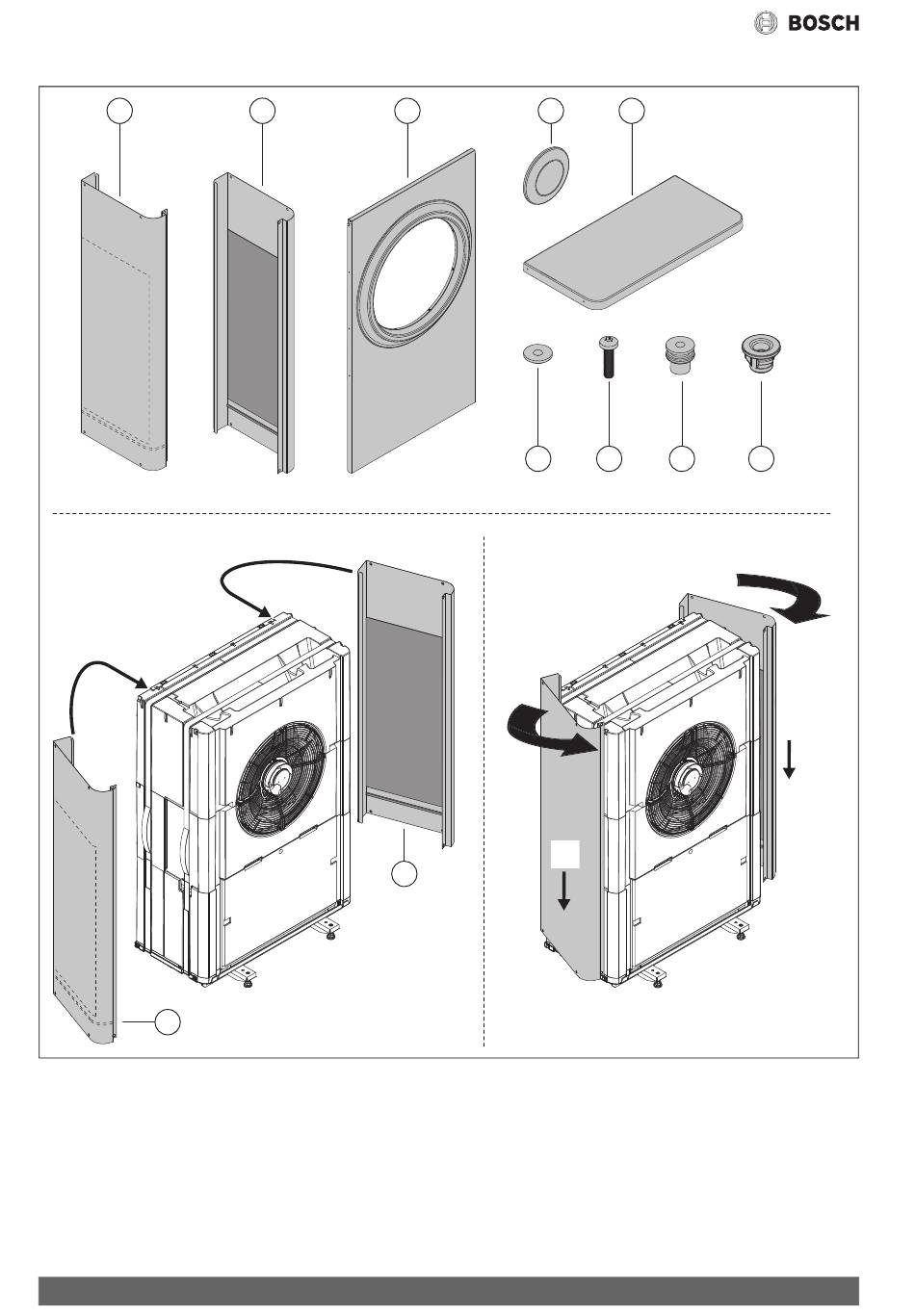 BOSCH